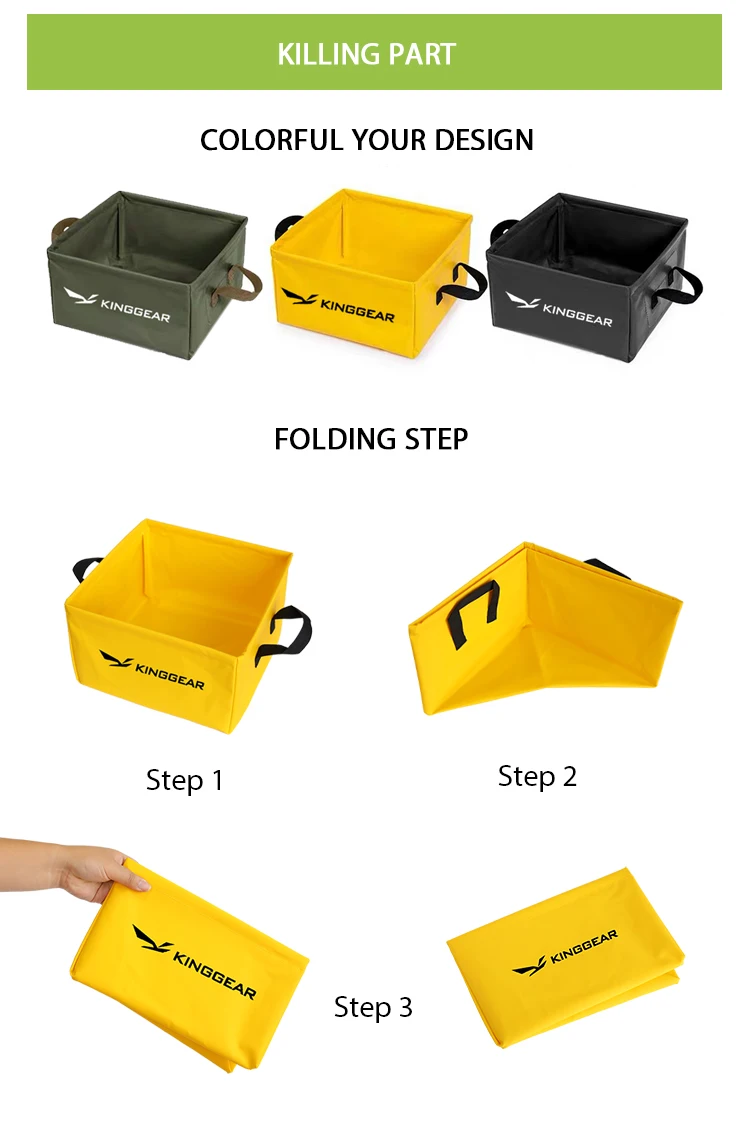 KILLING PART

COLORFUL YOUR DESIGN

KINGGEAR

KINGGEAR

KINGGEAR

FOLDING STEP

KINGGEAR

Step 1

Step 2

KINGGEAR

Step 3

KINGGEAR