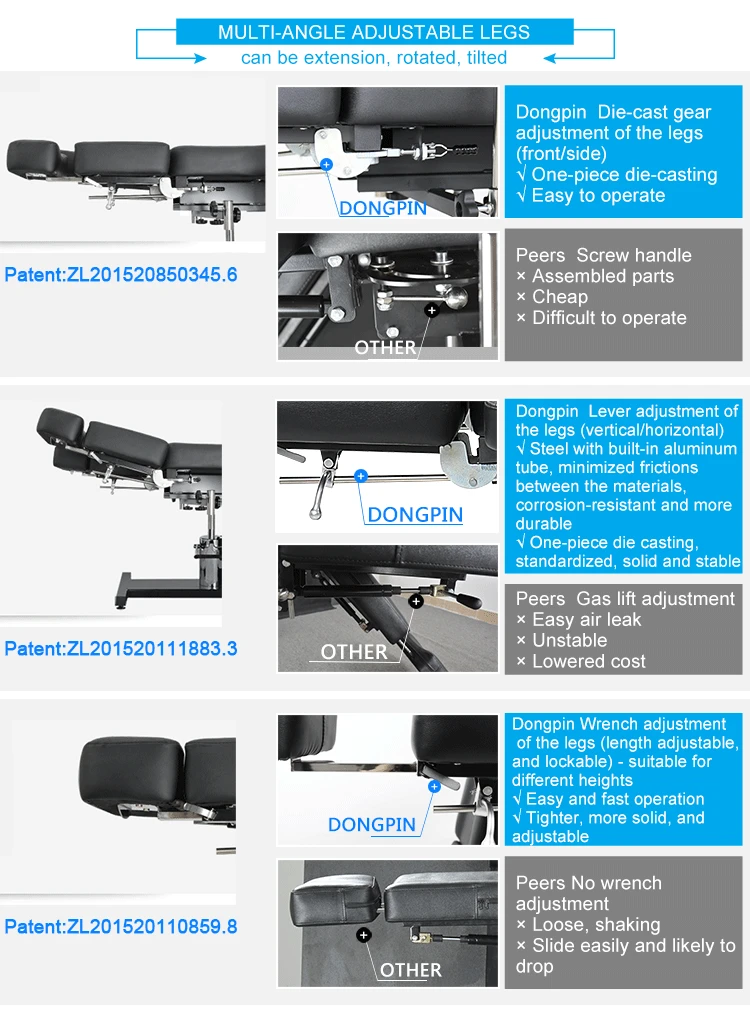 MULTI-ANGLE ADJUSTABLE LEGS
can be extension, rotated, tilted

Patent:ZL201520850345.6

DONGPIN

Dongpin Die-cast gear adjustment of the legs (front/side)
√ One-piece die-casting
√ Easy to operate

OTHER

Peers Screw handle
× Assembled parts
× Cheap
× Difficult to operate

Patent:ZL201520111883.3

DONGPIN

Dongpin Lever adjustment of the legs (vertical/horizontal)
√ Steel with built-in aluminum tube, minimized frictions between the materials, corrosion-resistant and more durable
√ One-piece die casting, standardized, solid and stable

OTHER

Peers Gas lift adjustment
× Easy air leak
× Unstable
× Lowered cost

Patent:ZL201520110859.8

DONGPIN

Dongpin Wrench adjustment of the legs (length adjustable, and lockable) - suitable for different heights
√ Easy and fast operation
√ Tighter, more solid, and adjustable

OTHER

Peers No wrench adjustment
× Loose, shaking
× Slide easily and likely to drop