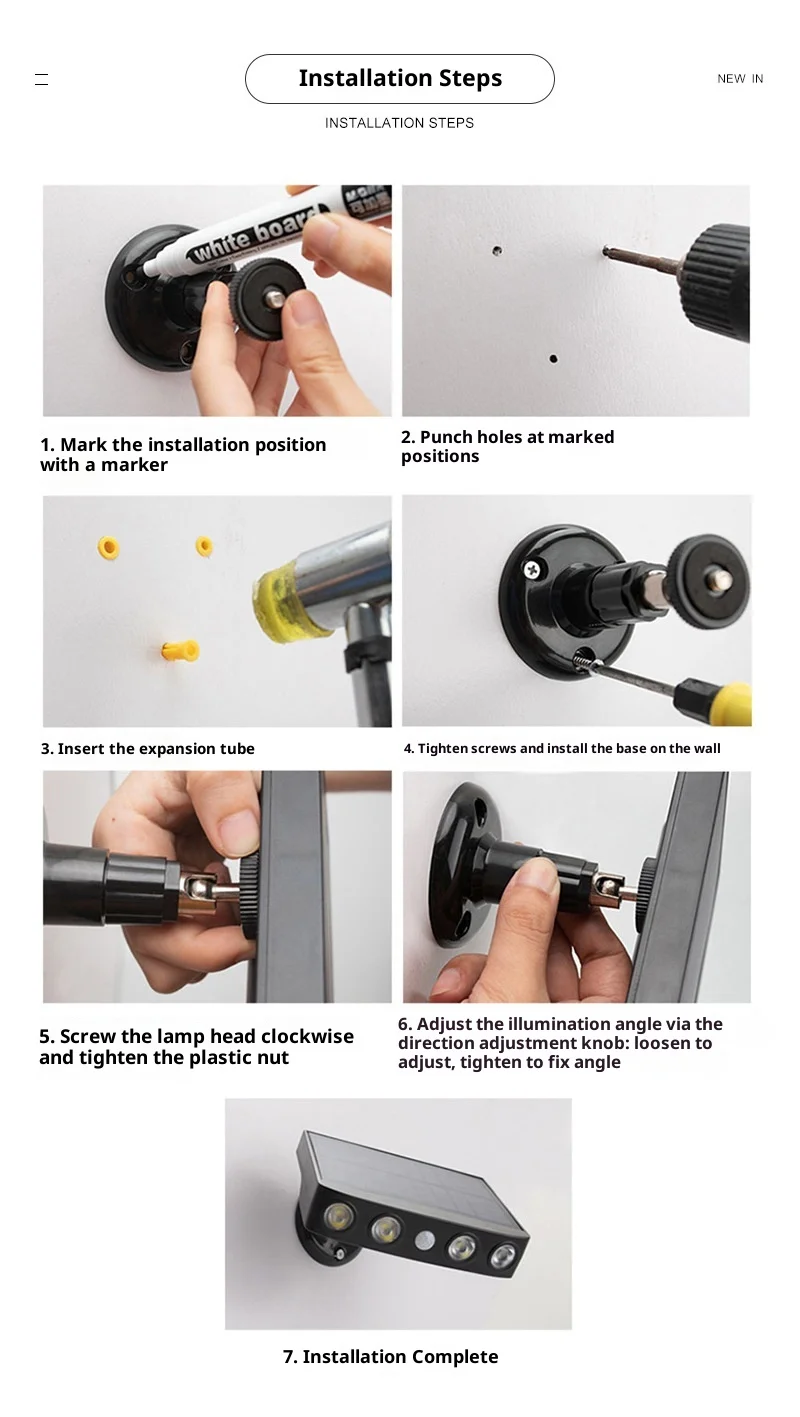 Installation Steps

NEW IN

INSTALLATION STEPS

white board

1. Mark the installation position with a marker

2. Punch holes at marked positions

3. Insert the expansion tube

4. Tighten screws and install the base on the wall

5. Screw the lamp head clockwise and tighten the plastic nut

6. Adjust the illumination angle via the direction adjustment knob: loosen to adjust, tighten to fix angle

7. Installation Complete