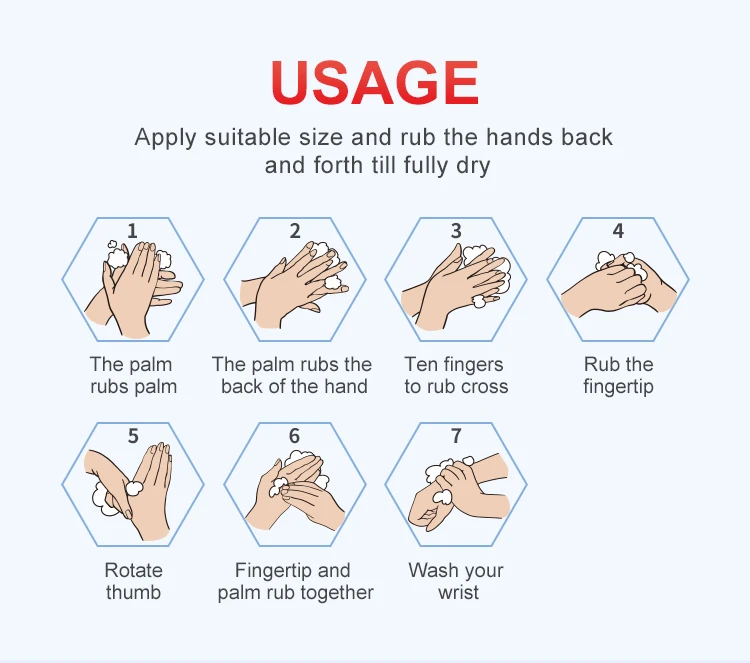 USAGE

Apply suitable size and rub the hands back and forth till fully dry

1
The palm rubs palm

2
The palm rubs the back of the hand

3
Ten fingers to rub cross

4
Rub the fingertip

5
Rotate thumb

6
Fingertip and palm rub together

7
Wash your wrist