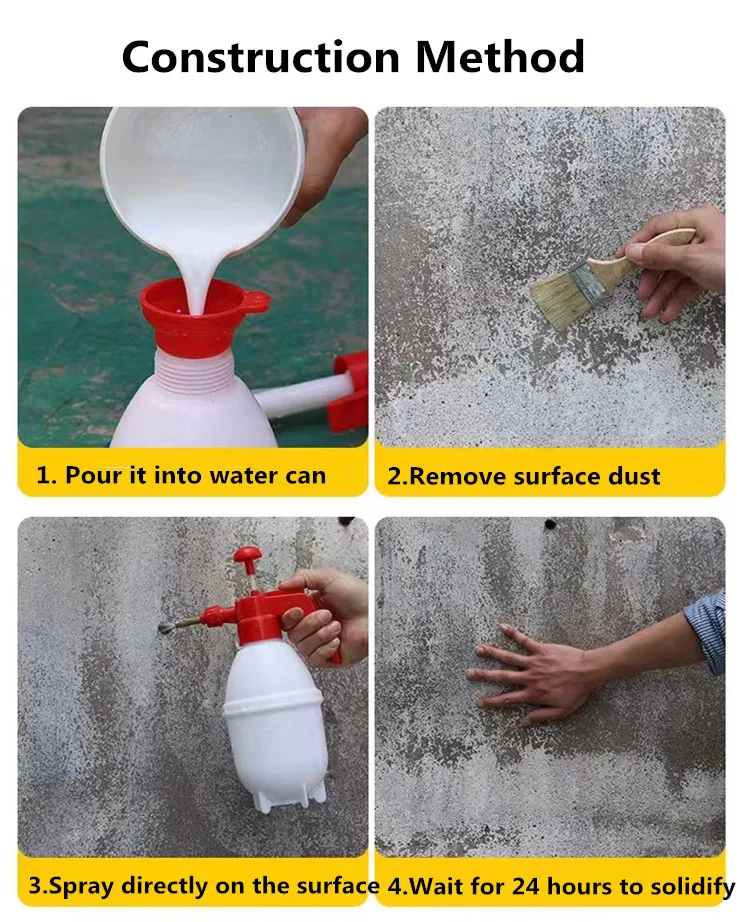 Construction Method

1. Pour it into water can

2.Remove surface dust

3.Spray directly on the surface

4.Wait for 24 hours to solidify