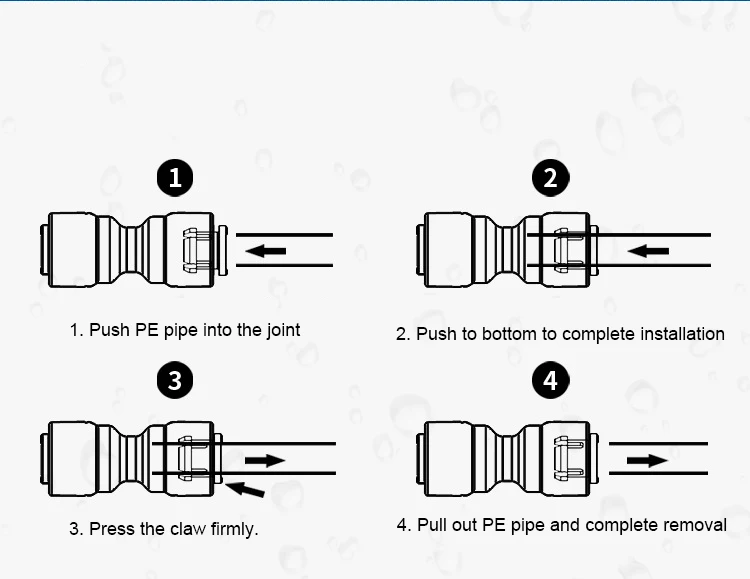 1

1. Push PE pipe into the joint

2

2. Push to bottom to complete installation

3

3. Press the claw firmly.

4

4. Pull out PE pipe and complete removal