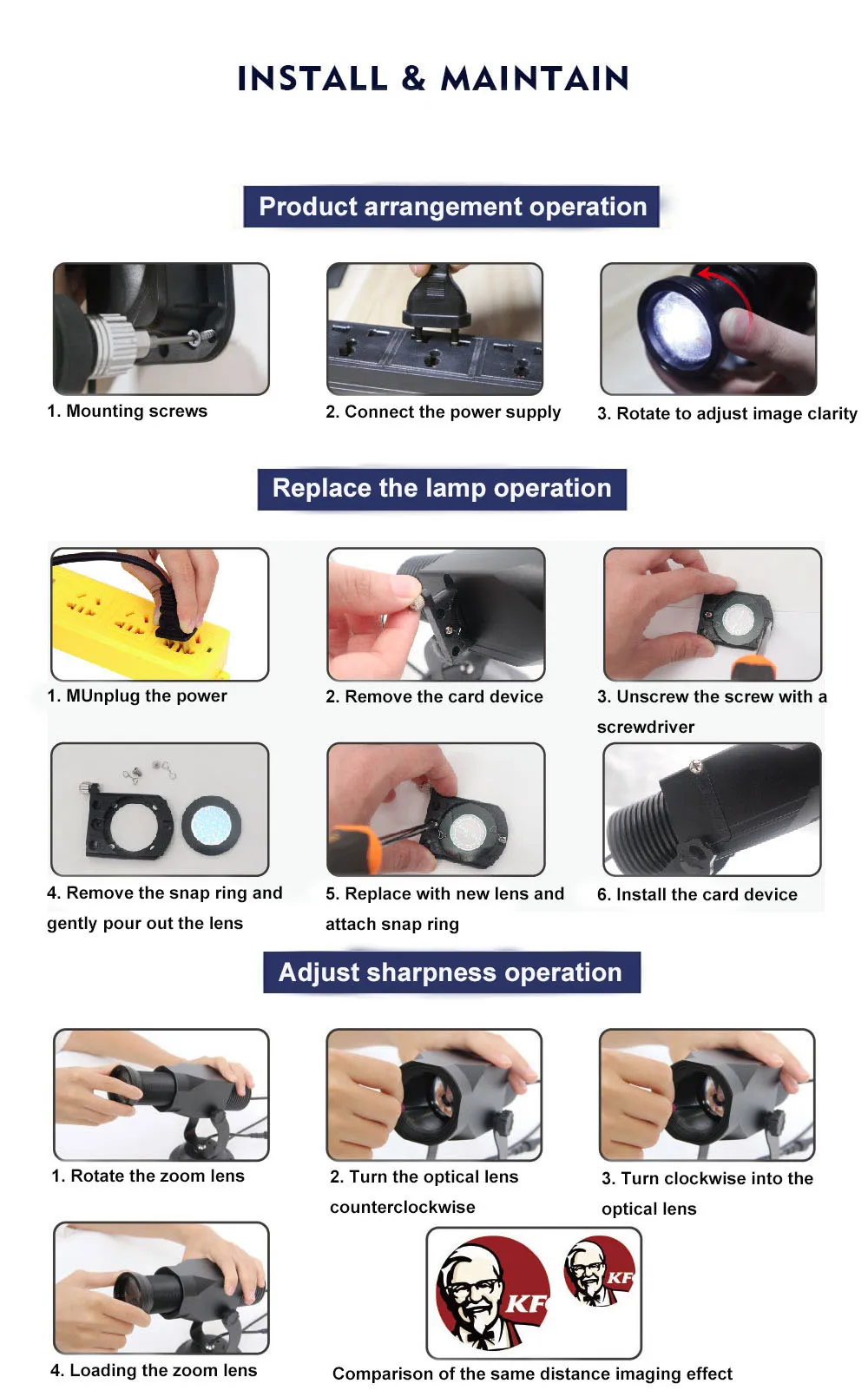 INSTALL & MAINTAIN

Product arrangement operation

1. Mounting screws

2. Connect the power supply

3. Rotate to adjust image clarity

Replace the lamp operation

1. MUnplug the power

2. Remove the card device

3. Unscrew the screw with a screwdriver

4. Remove the snap ring and gently pour out the lens

5. Replace with new lens and attach snap ring

6. Install the card device

Adjust sharpness operation

1. Rotate the zoom lens

2. Turn the optical lens counterclockwise

3. Turn clockwise into the optical lens

4. Loading the zoom lens

KF

KF

Comparison of the same distance imaging effect