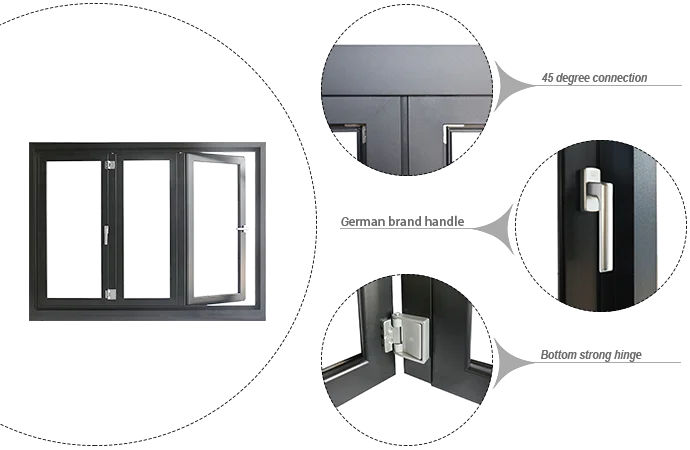 45 degree connection

German brand handle

Bottom strong hinge