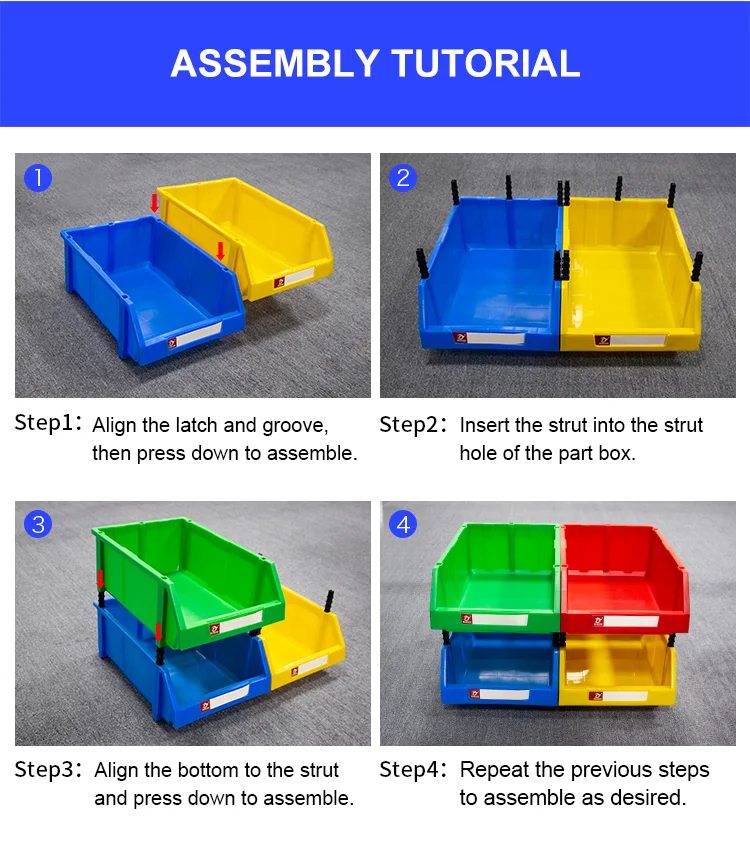 ASSEMBLY TUTORIAL

1

Step1: Align the latch and groove, then press down to assemble.

2

Step2: Insert the strut into the strut hole of the part box.

3

Step3: Align the bottom to the strut and press down to assemble.

4

Step4: Repeat the previous steps to assemble as desired.