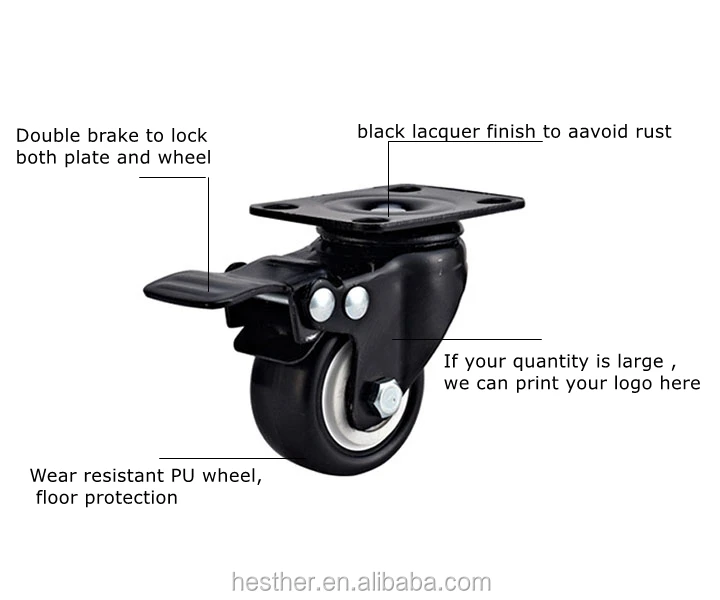 Double brake to lock both plate and wheel

black lacquer finish to aavoid rust

If your quantity is large , we can print your logo here

Wear resistant PU wheel, floor protection

hesther.en.alibaba.com