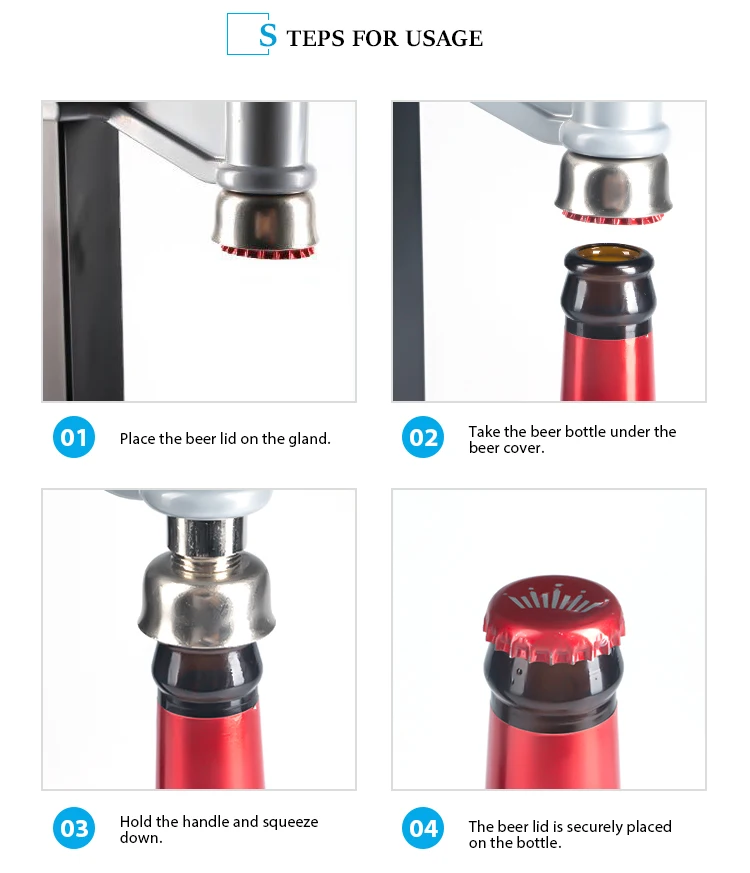 STEPS FOR USAGE

01 Place the beer lid on the gland.

02 Take the beer bottle under the beer cover.

03 Hold the handle and squeeze down.

04 The beer lid is securely placed on the bottle.