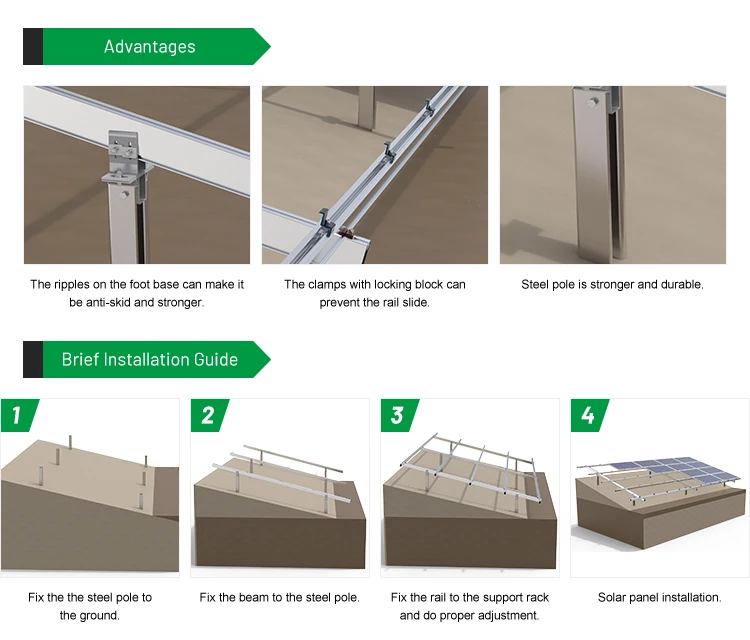 Advantages

The ripples on the foot base can make it be anti-skid and stronger.

The clamps with locking block can prevent the rail slide.

Steel pole is stronger and durable.

Brief Installation Guide

1

Fix the the steel pole to the ground.

2

Fix the beam to the steel pole.

3

Fix the rail to the support rack and do proper adjustment.

4

Solar panel installation.