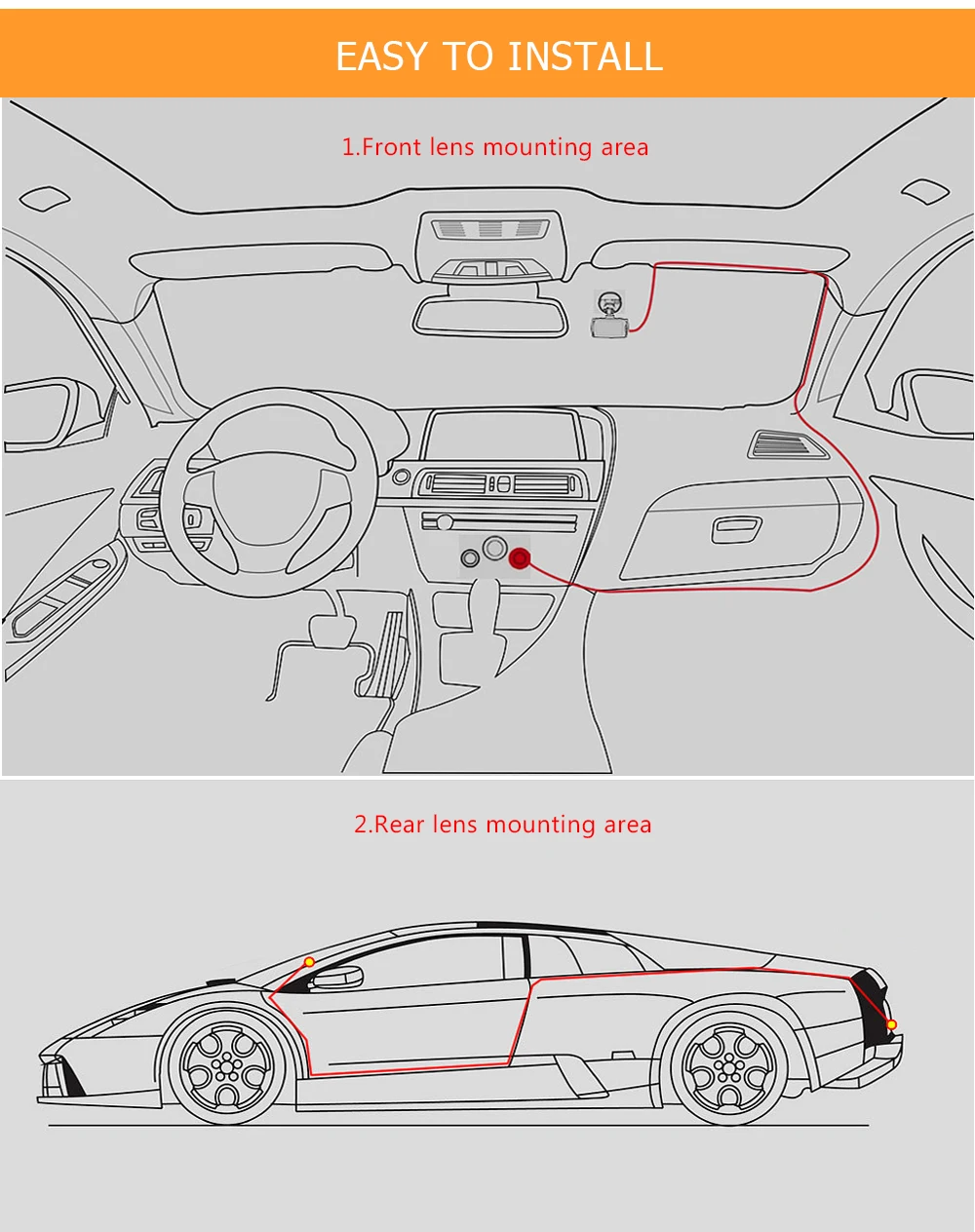 EASY TO INSTALL

1.Front lens mounting area

2.Rear lens mounting area