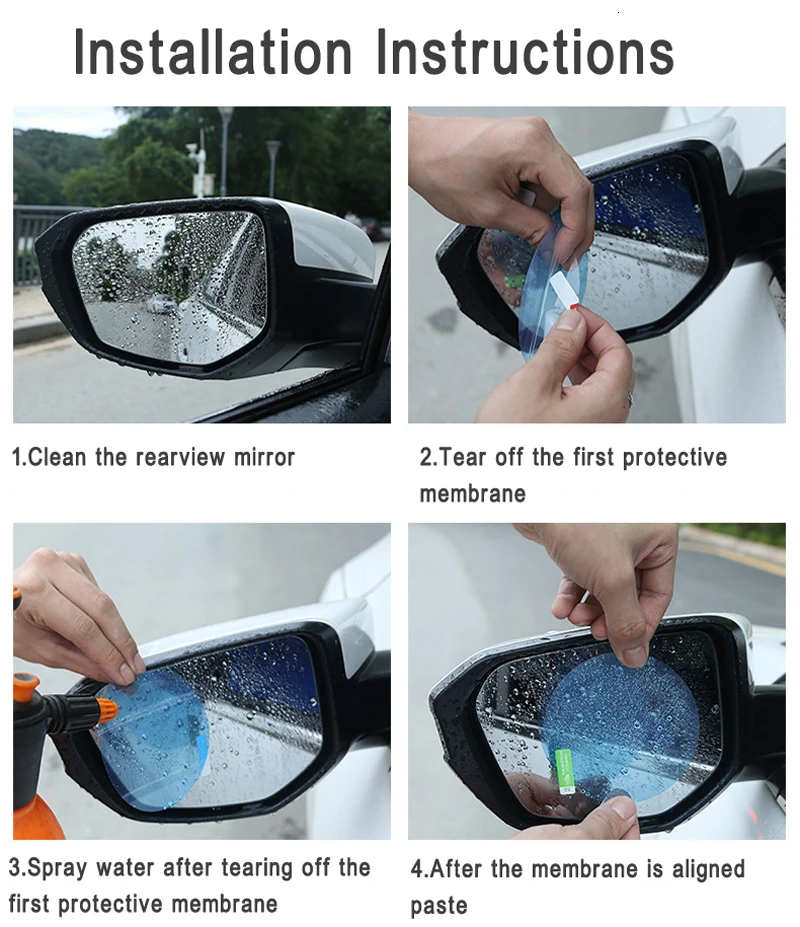 Installation Instructions

1.Clean the rearview mirror

2.Tear off the first protective membrane

3.Spray water after tearing off the first protective membrane

4.After the membrane is aligned paste