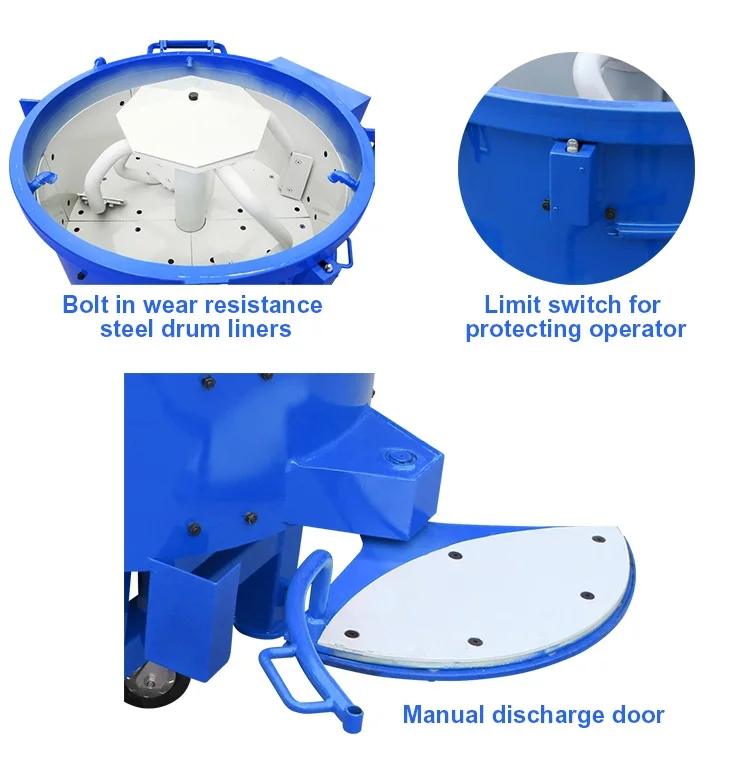 Bolt in wear resistance steel drum liners

Limit switch for protecting operator

Manual discharge door