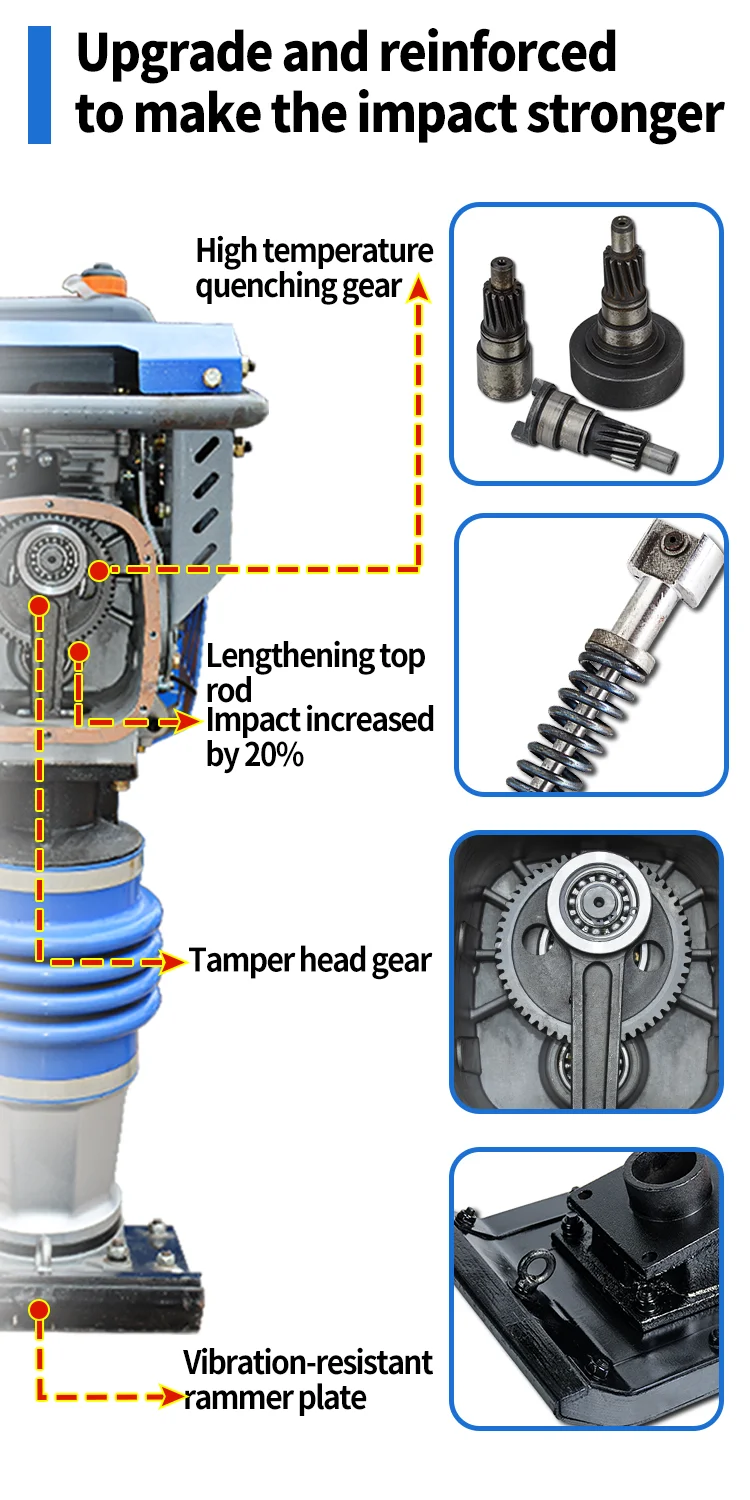 Upgrade and reinforced to make the impact stronger

High temperature quenching gear

Lengthening top rod
Impact increased by 20%

Tamper head gear

Vibration-resistant rammer plate