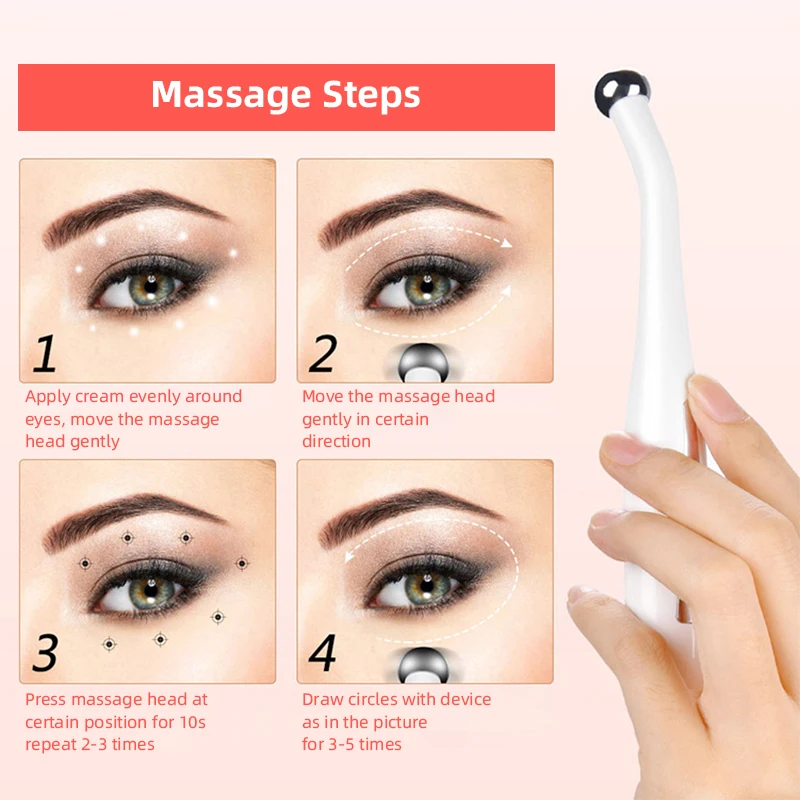 Massage Steps

1

Apply cream evenly around eyes, move the massage head gently

2

Move the massage head gently in certain direction

3

Press massage head at certain position for 10s repeat 2-3 times

4

Draw circles with device as in the picture for 3-5 times