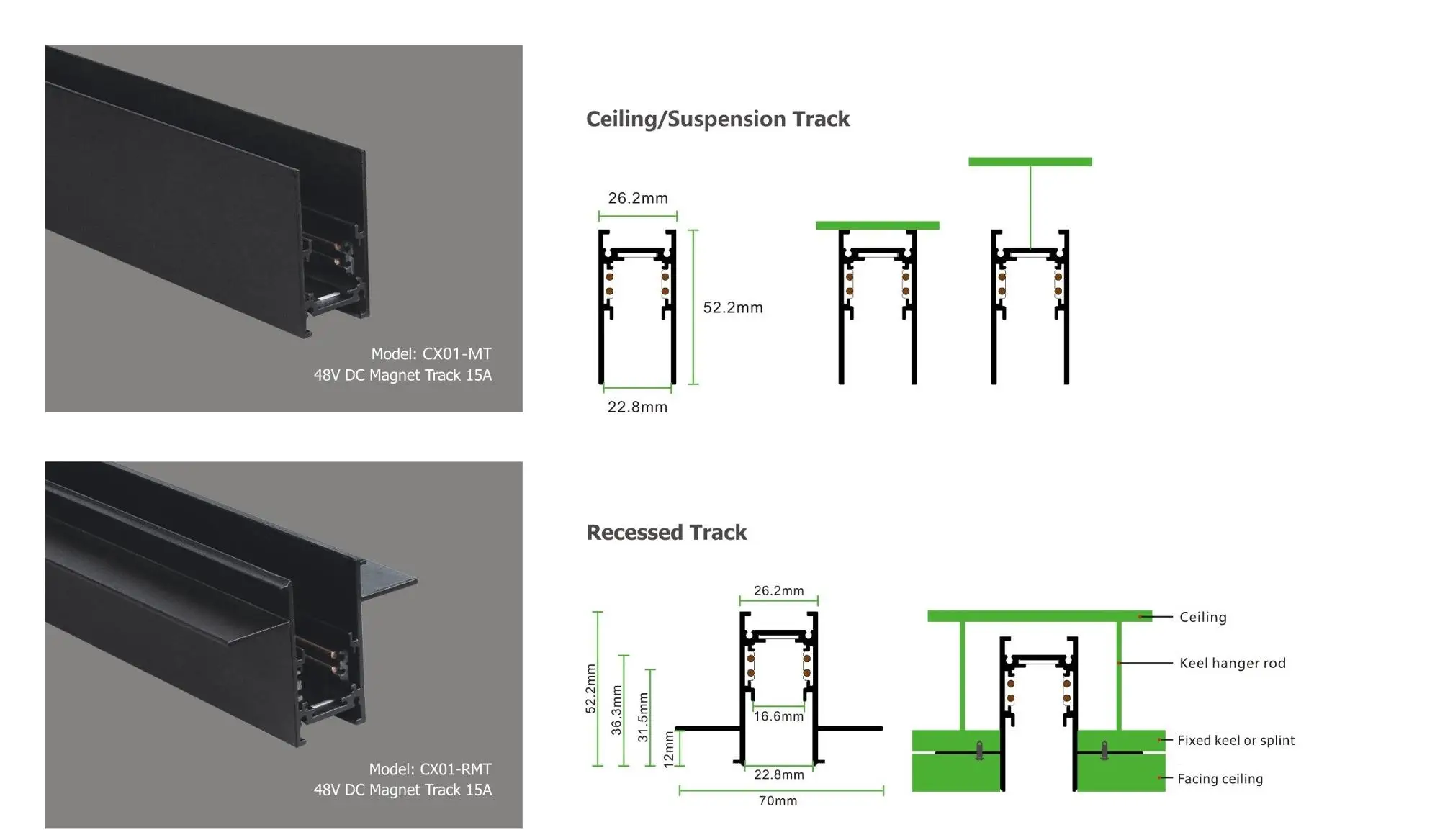 Model: CX01-MT
48V DC Magnet Track 15A

Ceiling/Suspension Track

26.2mm

52.2mm

22.8mm

Model: CX01-RMT
48V DC Magnet Track 15A

Recessed Track

26.2mm

52.2mm

36.3mm

31.5mm

12mm

16.6mm

22.8mm

70mm

Ceiling

Keel hanger rod

Fixed keel or splint

Facing ceiling