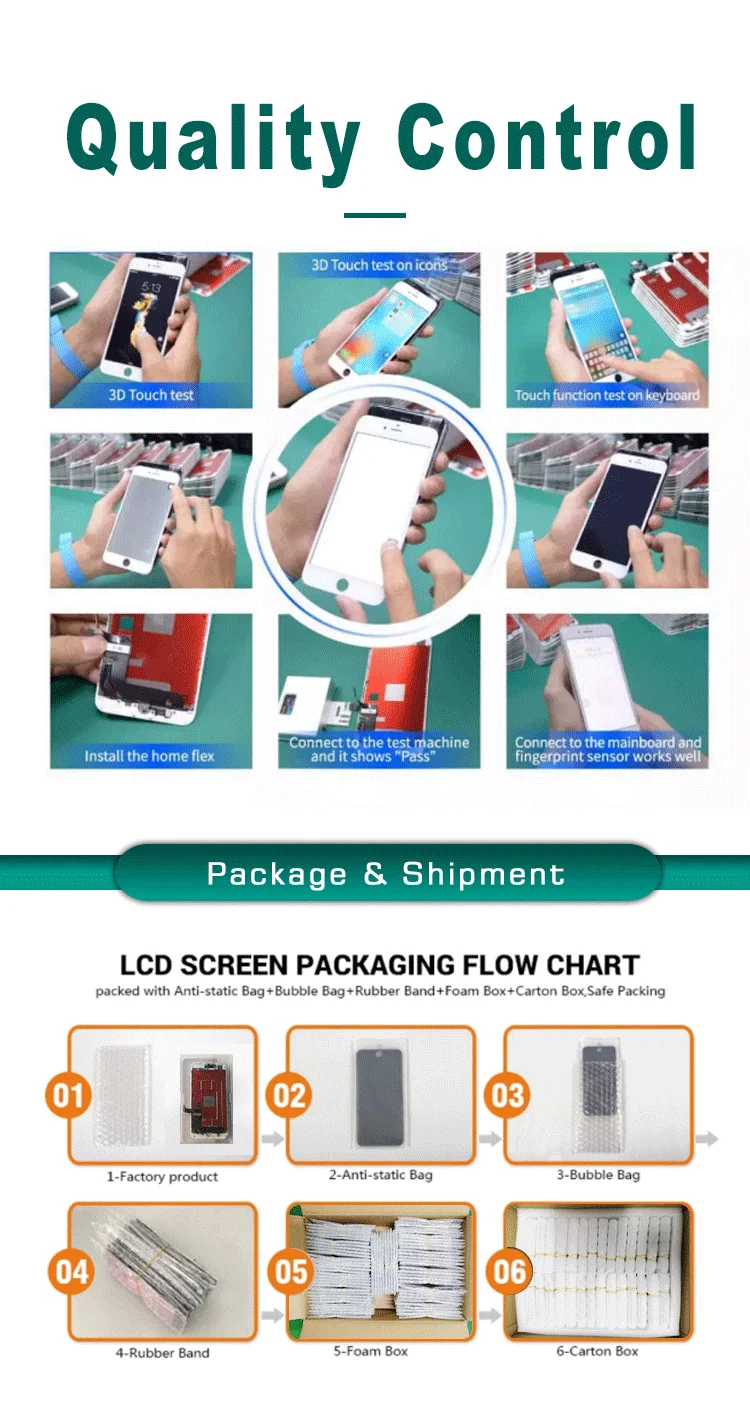 Quality Control

3D Touch test

3D Touch test on icons

Touch function test on keyboard

Install the home flex

Connect to the test machine and it shows "Pass"

Connect to the mainboard and fingerprint sensor works well

Package & Shipment

LCD SCREEN PACKAGING FLOW CHART

packed with Anti-static Bag+Bubble Bag+Rubber Band+Foam Box+Carton Box,Safe Packing

01

1-Factory product

02

2-Anti-static Bag

03

3-Bubble Bag

04

4-Rubber Band

05

5-Foam Box

06

6-Carton Box