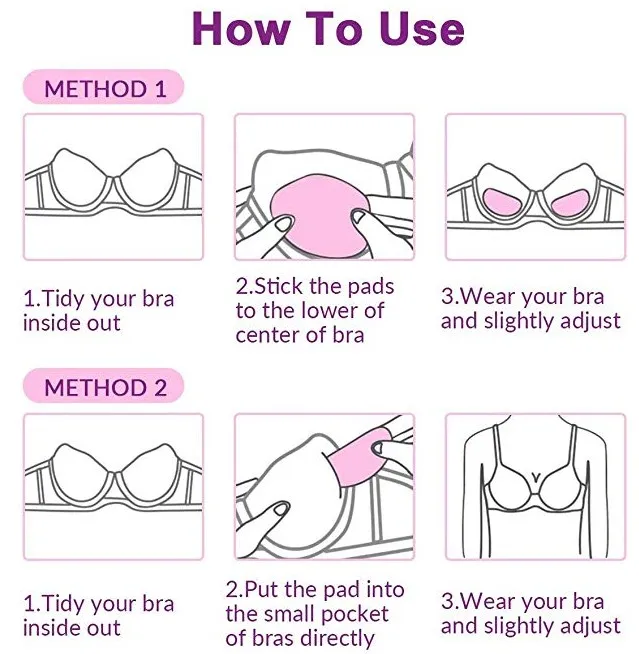 How To Use

METHOD 1

1.Tidy your bra inside out

2.Stick the pads to the lower of center of bra

3.Wear your bra and slightly adjust

METHOD 2

1.Tidy your bra inside out

2.Put the pad into the small pocket of bras directly

3.Wear your bra and slightly adjust