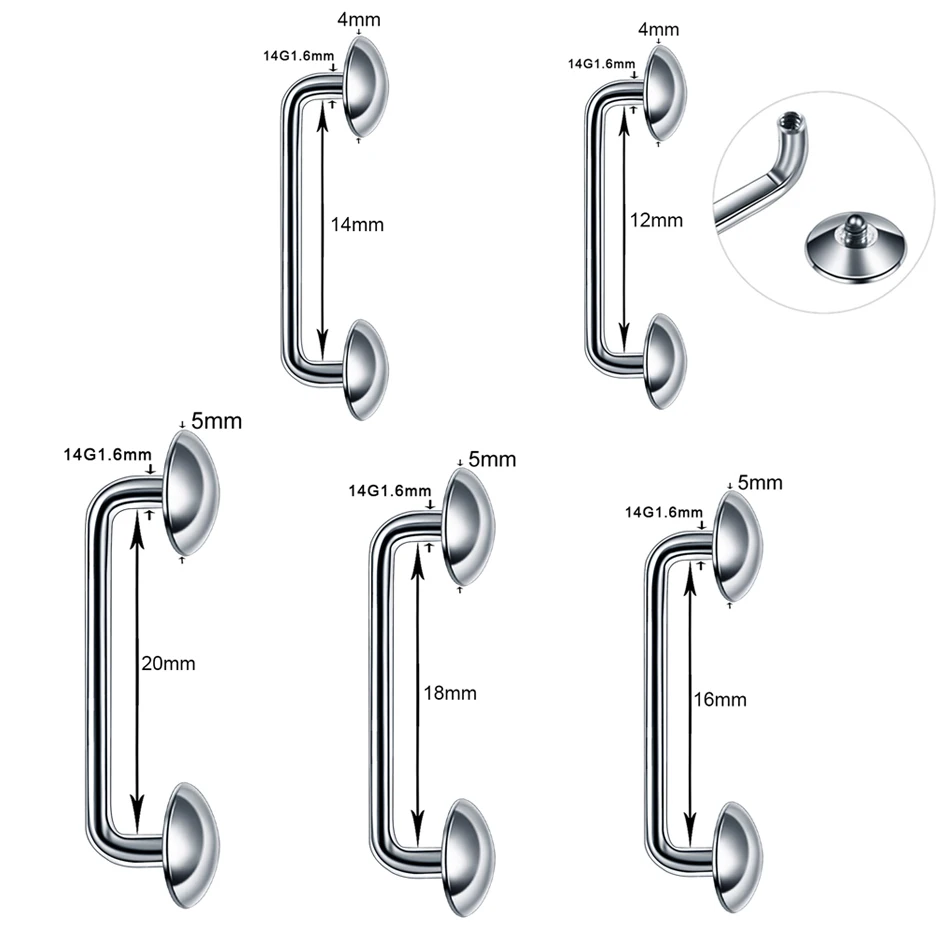 4mm
14G1.6mm
14mm

4mm
14G1.6mm
12mm

5mm
14G1.6mm
20mm

5mm
14G1.6mm
18mm

5mm
14G1.6mm
16mm