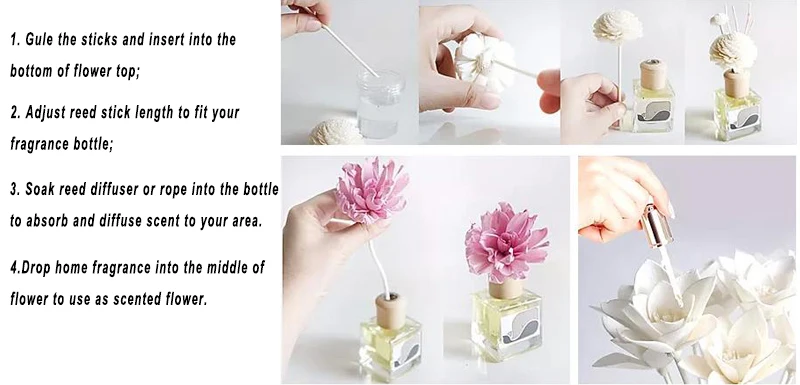 1. Gule the sticks and insert into the bottom of flower top;

2. Adjust reed stick length to fit your fragrance bottle;

3. Soak reed diffuser or rope into the bottle to absorb and diffuse scent to your area.

4.Drop home fragrance into the middle of flower to use as scented flower.