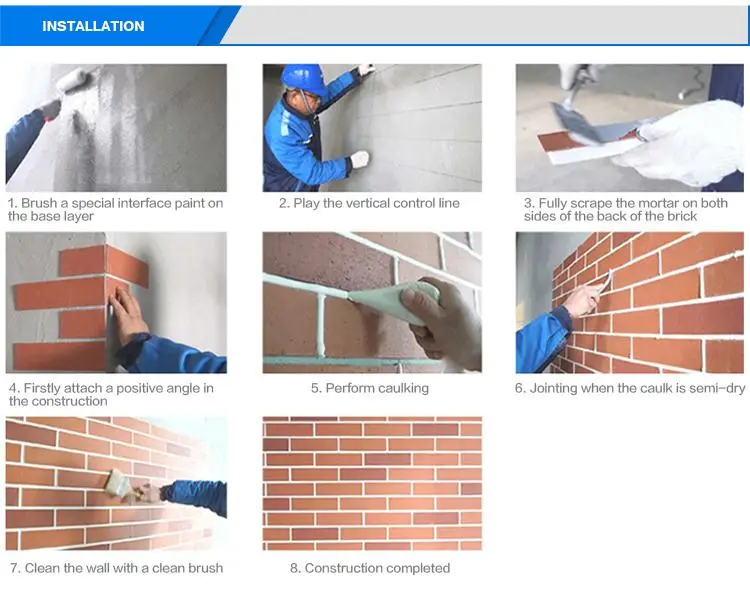 INSTALLATION

1. Brush a special interface paint on the base layer

2. Play the vertical control line

3. Fully scrape the mortar on both sides of the back of the brick

4. Firstly attach a positive angle in the construction

5. Perform caulking

6. Jointing when the caulk is semi-dry

7. Clean the wall with a clean brush

8. Construction completed