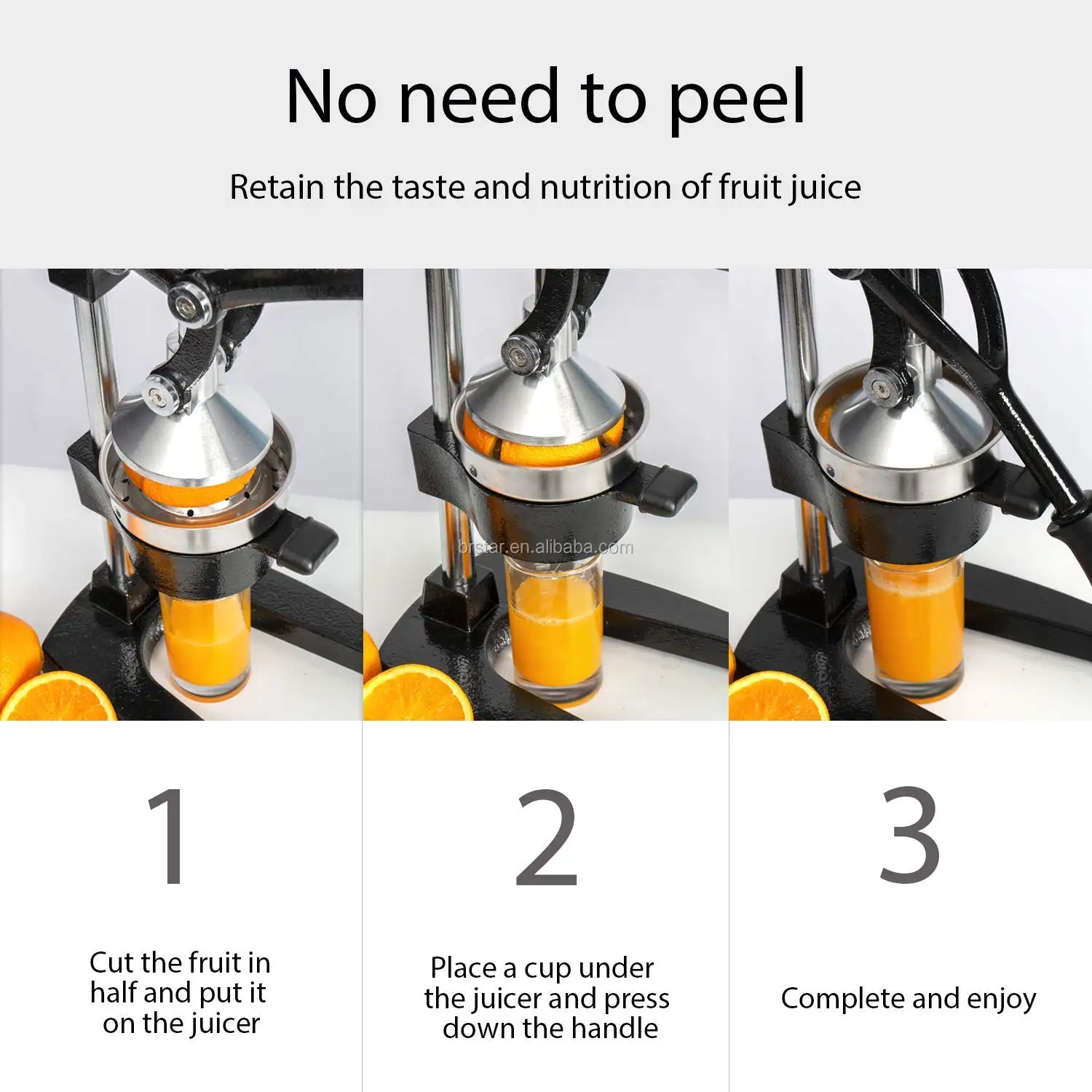 No need to peel

Retain the taste and nutrition of fruit juice

brstar.en.alibaba.com

1

Cut the fruit in half and put it on the juicer

2

Place a cup under the juicer and press down the handle

3

Complete and enjoy