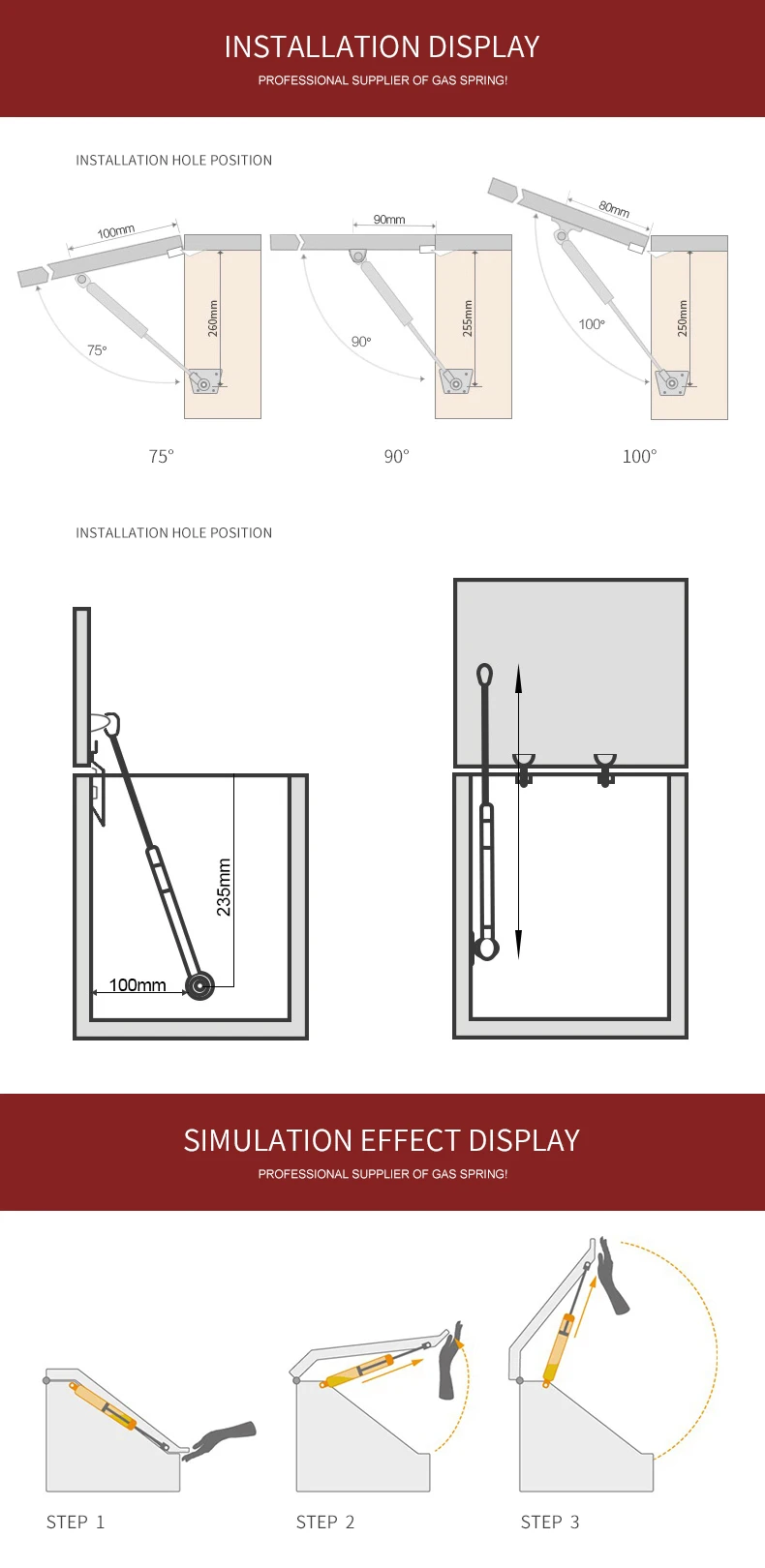 INSTALLATION DISPLAY
PROFESSIONAL SUPPLIER OF GAS SPRING!

INSTALLATION HOLE POSITION

100mm
260mm
75°
90mm
255mm
90°
80mm
250mm
100°

75°
90°
100°

INSTALLATION HOLE POSITION

235mm
100mm

SIMULATION EFFECT DISPLAY
PROFESSIONAL SUPPLIER OF GAS SPRING!

STEP 1
STEP 2
STEP 3