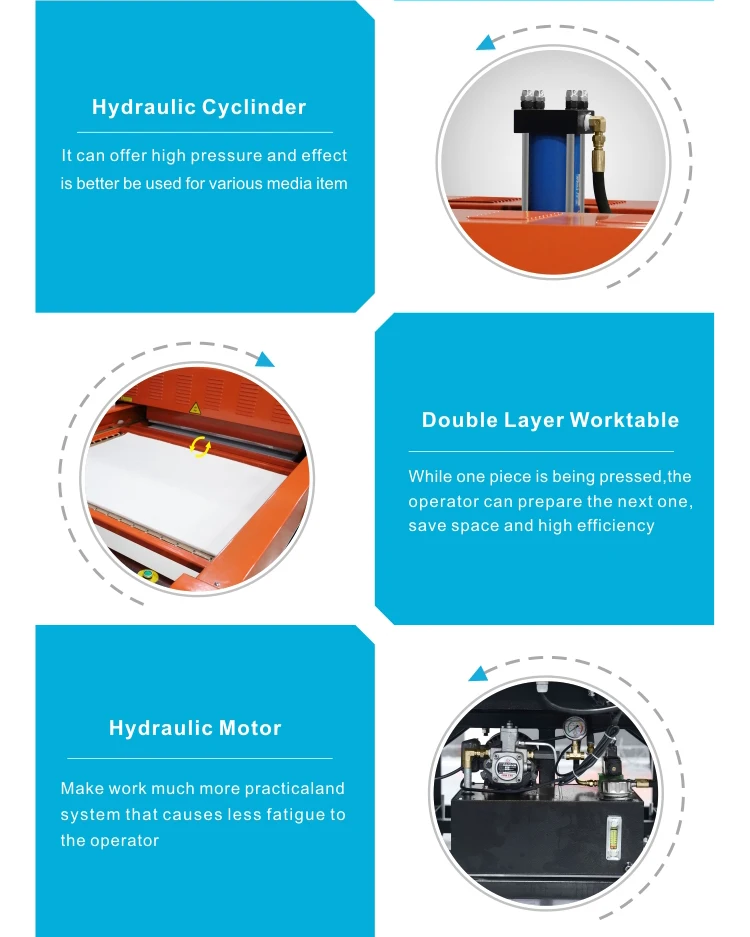 Hydraulic Cyclinder

It can offer high pressure and effect is better be used for various media item

Double Layer Worktable

While one piece is being pressed,the operator can prepare the next one, save space and high efficiency

Hydraulic Motor

Make work much more practicaland system that causes less fatigue to the operator