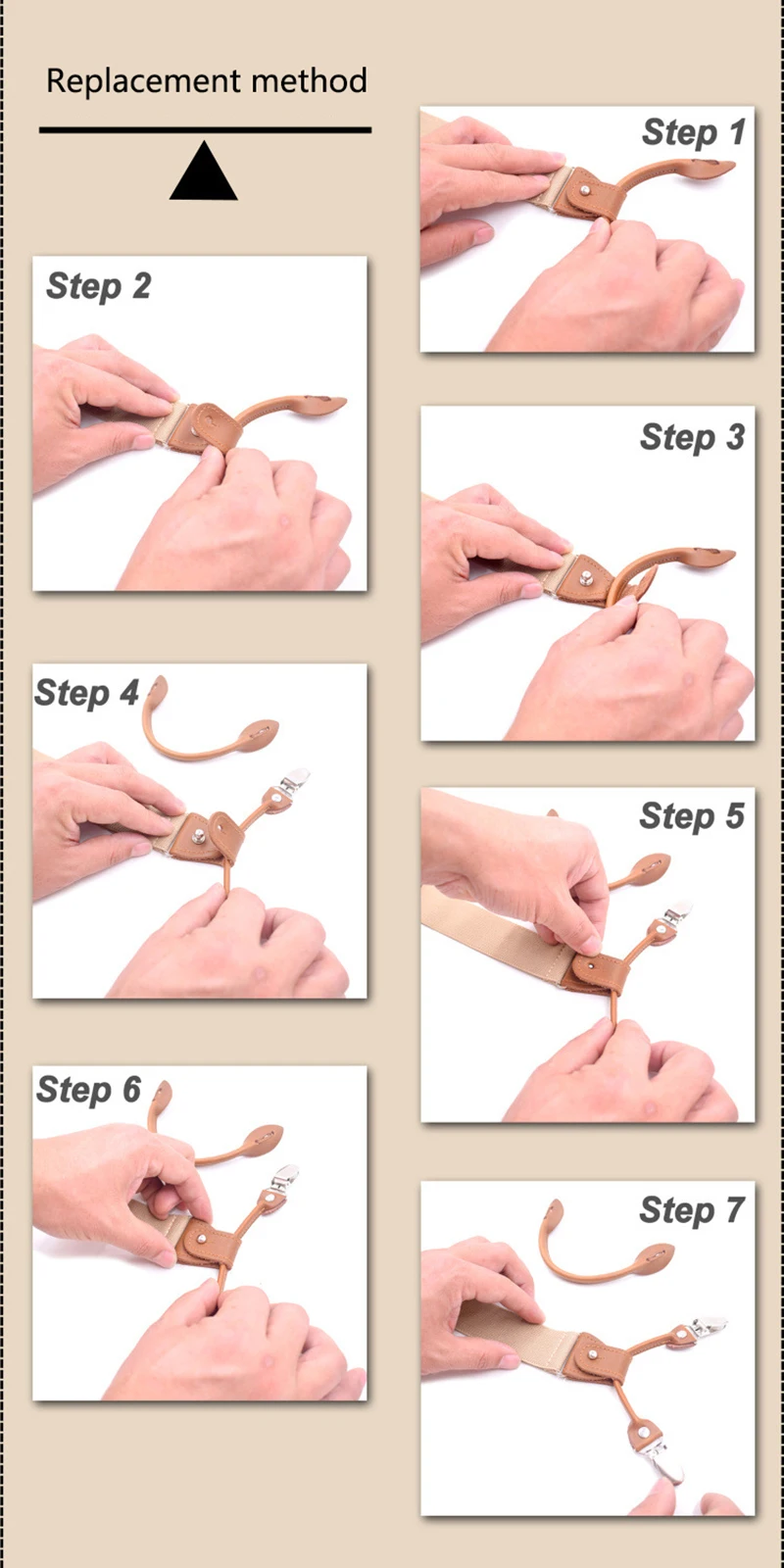 Replacement method

Step 1

Step 2

Step 3

Step 4

Step 5

Step 6

Step 7