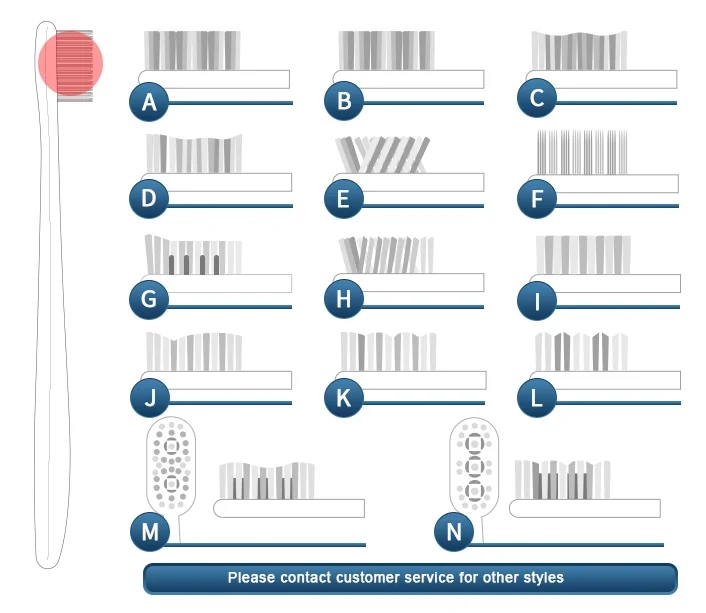 A
B
C
D
E
F
G
H
I
J
K
L
M
N
Please contact customer service for other styles