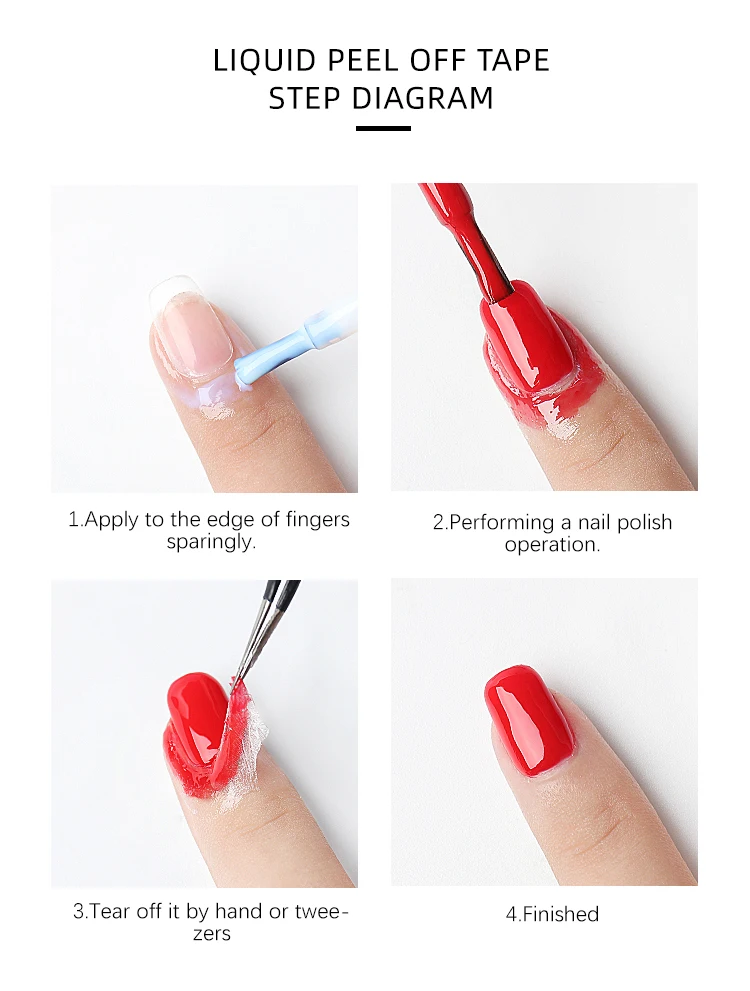 LIQUID PEEL OFF TAPE
STEP DIAGRAM

1.Apply to the edge of fingers sparingly.

2.Performing a nail polish operation.

3.Tear off it by hand or tweezers

4.Finished