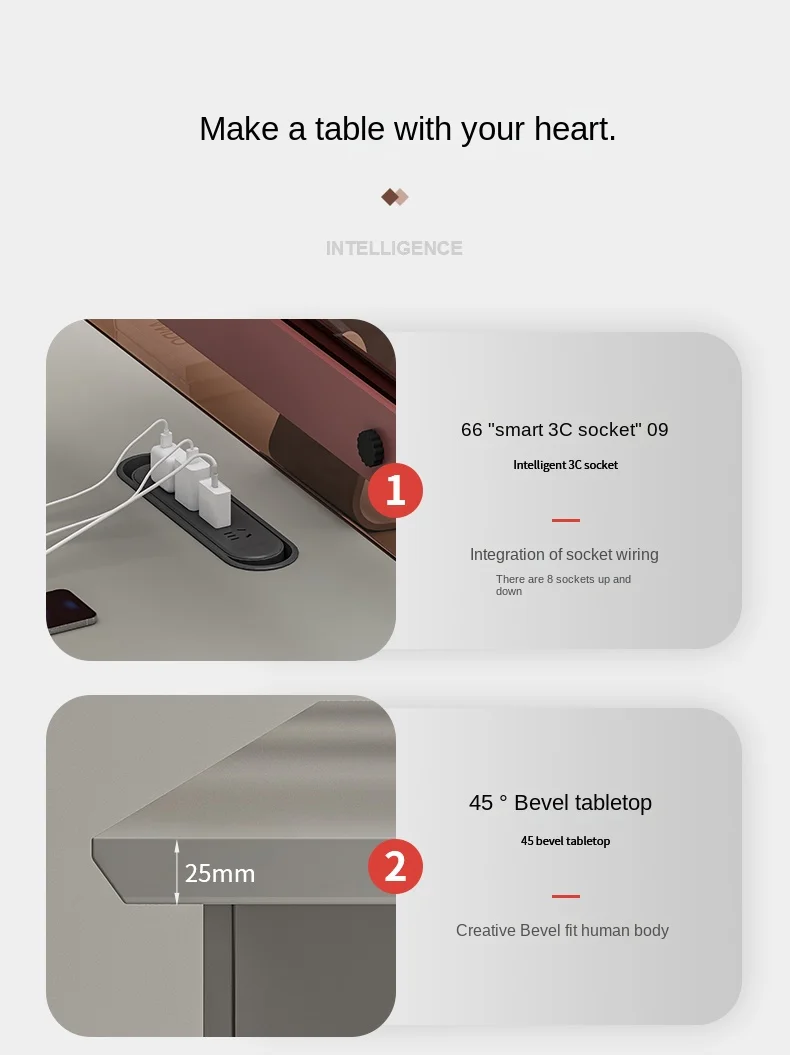 Make a table with your heart.

INTELLIGENCE

1

66 "smart 3C socket" 09

Intelligent 3C socket

Integration of socket wiring

There are 8 sockets up and down

25mm

2

45 ° Bevel tabletop

45 bevel tabletop

Creative Bevel fit human body