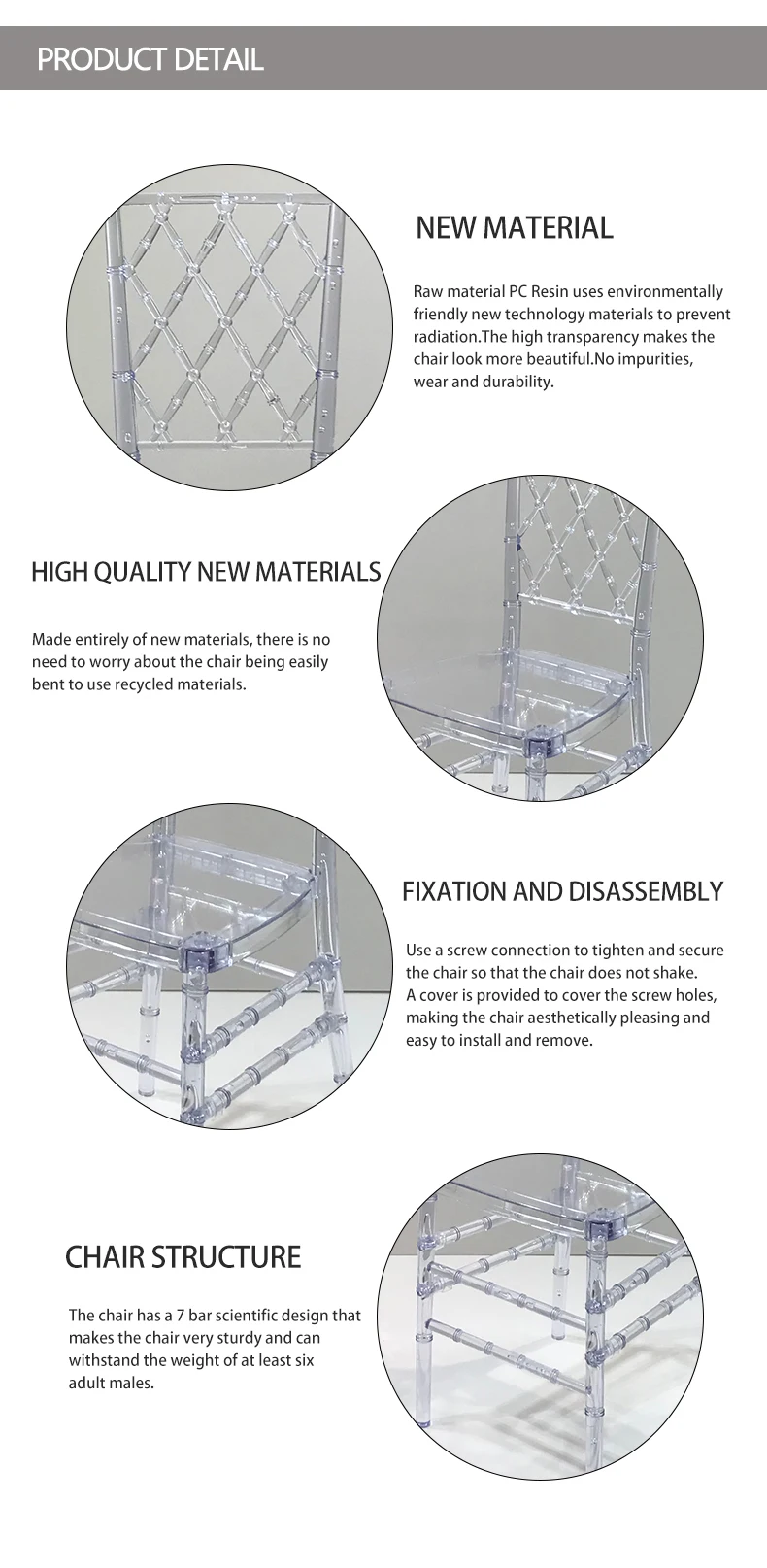 PRODUCT DETAIL

NEW MATERIAL

Raw material PC Resin uses environmentally friendly new technology materials to prevent radiation.The high transparency makes the chair look more beautiful.No impurities, wear and durability.

HIGH QUALITY NEW MATERIALS

Made entirely of new materials, there is no need to worry about the chair being easily bent to use recycled materials.

FIXATION AND DISASSEMBLY

Use a screw connection to tighten and secure the chair so that the chair does not shake. A cover is provided to cover the screw holes, making the chair aesthetically pleasing and easy to install and remove.

CHAIR STRUCTURE

The chair has a 7 bar scientific design that makes the chair very sturdy and can withstand the weight of at least six adult males.