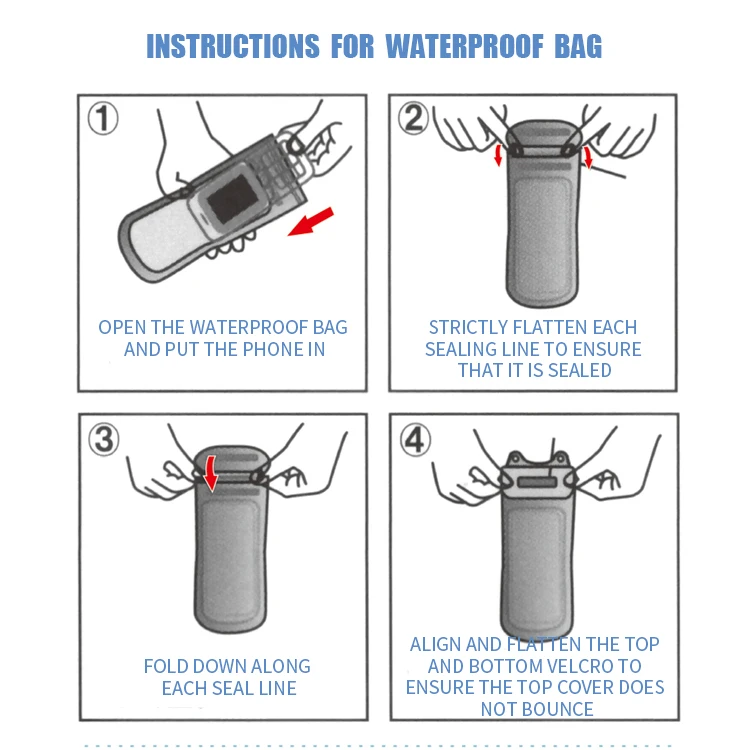 INSTRUCTIONS FOR WATERPROOF BAG

①

OPEN THE WATERPROOF BAG AND PUT THE PHONE IN

②

STRICTLY FLATTEN EACH SEALING LINE TO ENSURE THAT IT IS SEALED

③

FOLD DOWN ALONG EACH SEAL LINE

④

ALIGN AND FLATTEN THE TOP AND BOTTOM VELCRO TO ENSURE THE TOP COVER DOES NOT BOUNCE