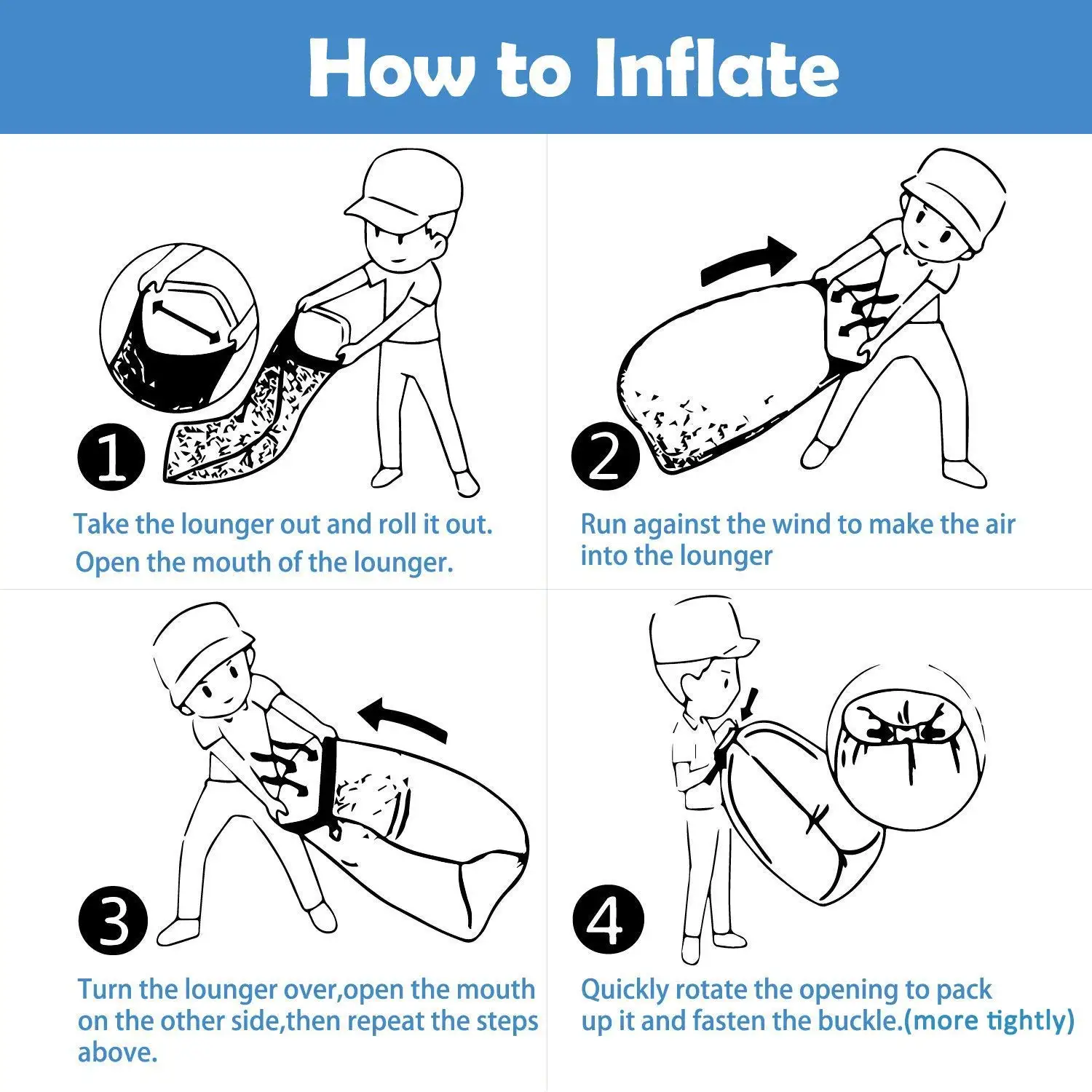 How to Inflate

1

Take the lounger out and roll it out. Open the mouth of the lounger.

2

Run against the wind to make the air into the lounger

3

Turn the lounger over,open the mouth on the other side,then repeat the steps above.

4

Quickly rotate the opening to pack up it and fasten the buckle.(more tightly)