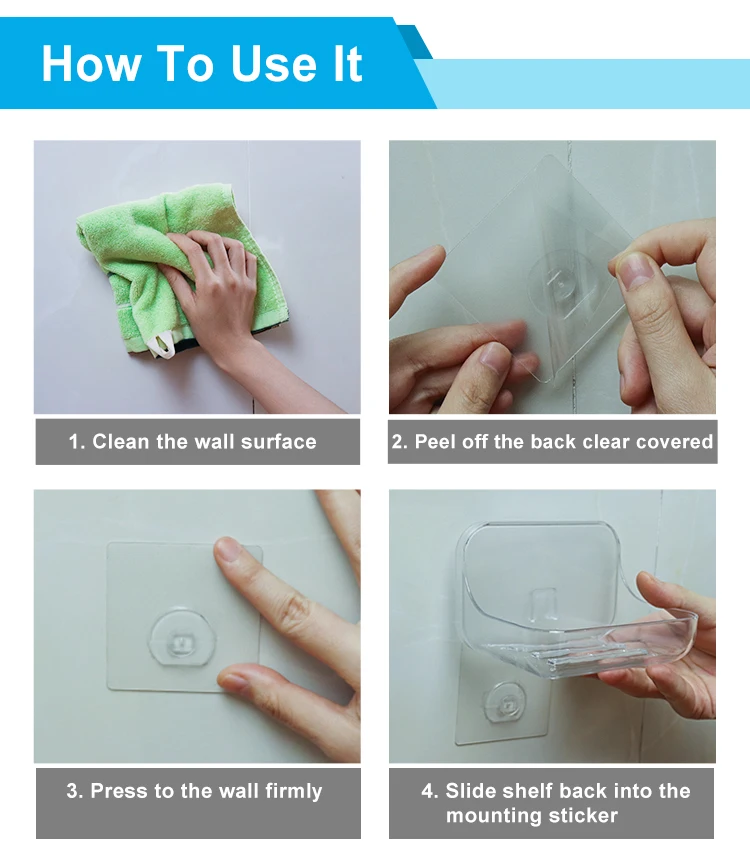 How To Use It

1. Clean the wall surface

2. Peel off the back clear covered

3. Press to the wall firmly

4. Slide shelf back into the mounting sticker