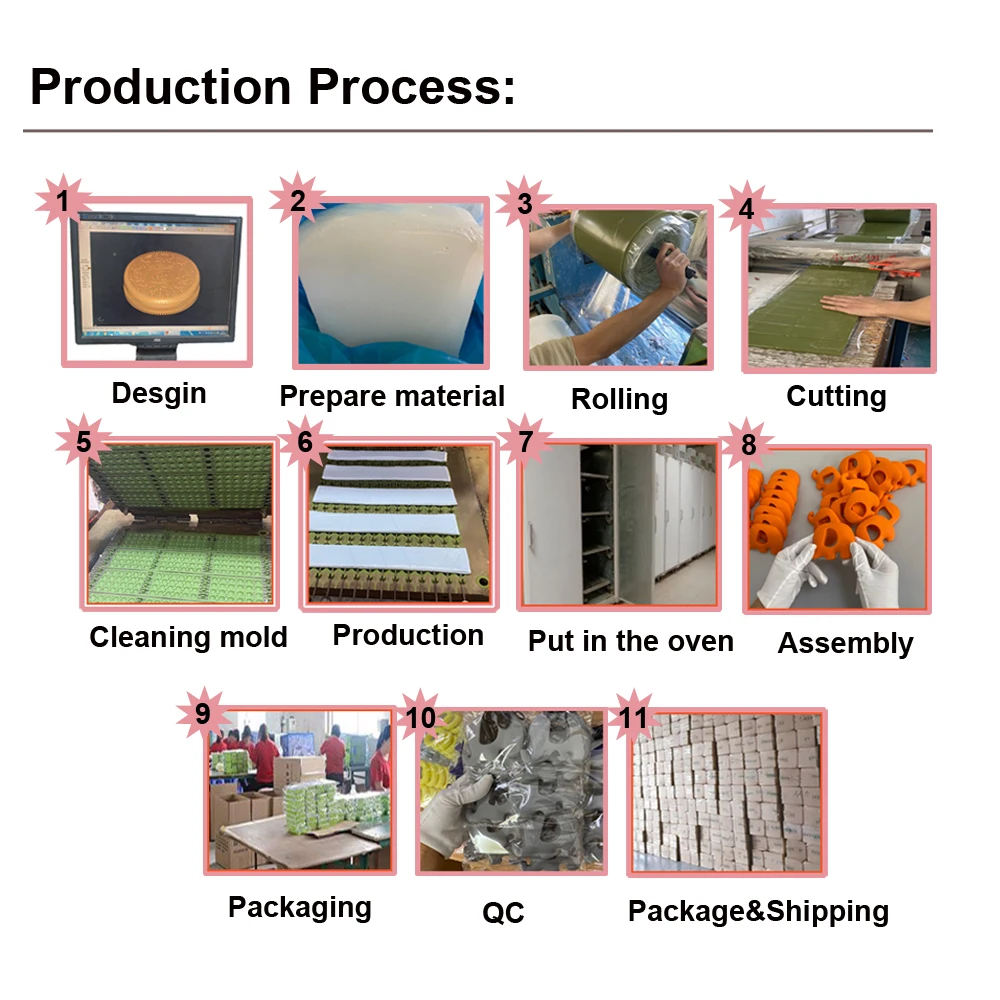 Production Process:

1
Desgin

2
Prepare material

3
Rolling

4
Cutting

5
Cleaning mold

6
Production

7
Put in the oven

8
Assembly

9
Packaging

10
QC

11
Package&Shipping