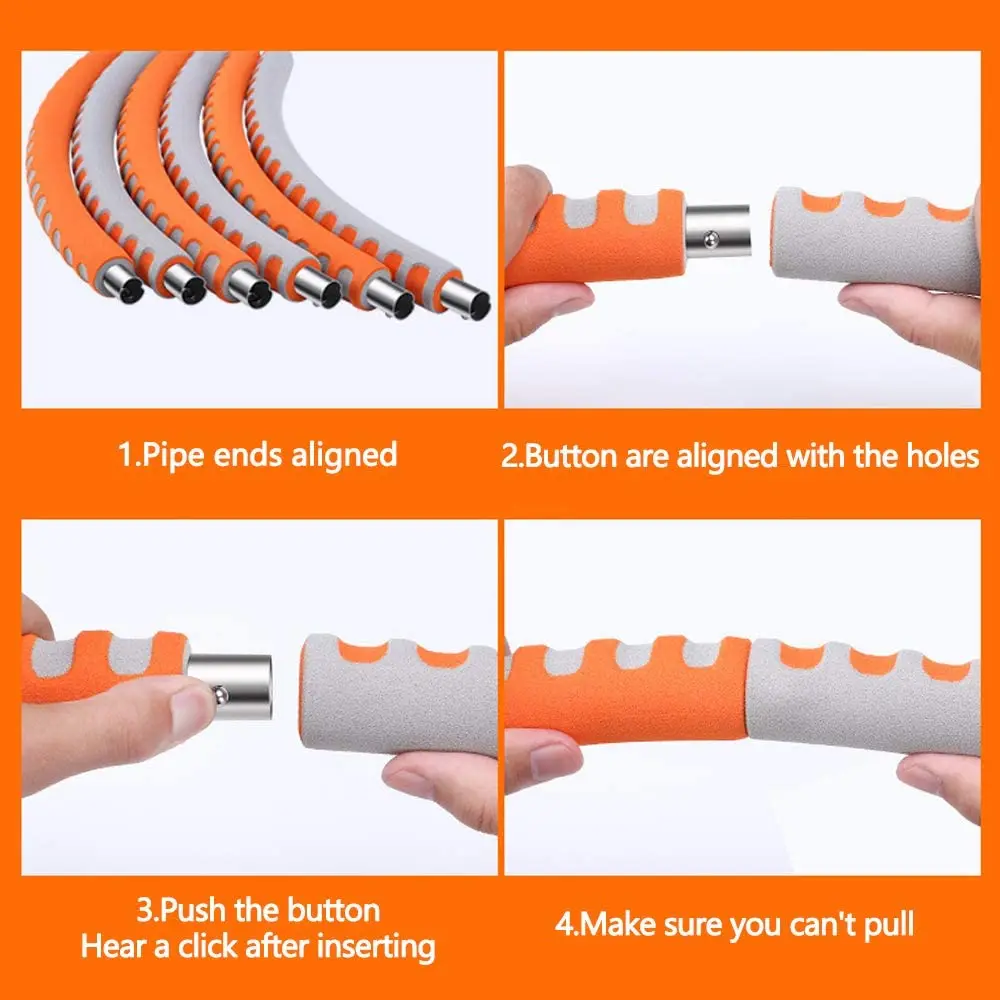 1.Pipe ends aligned

2.Button are aligned with the holes

3.Push the button
Hear a click after inserting

4.Make sure you can't pull