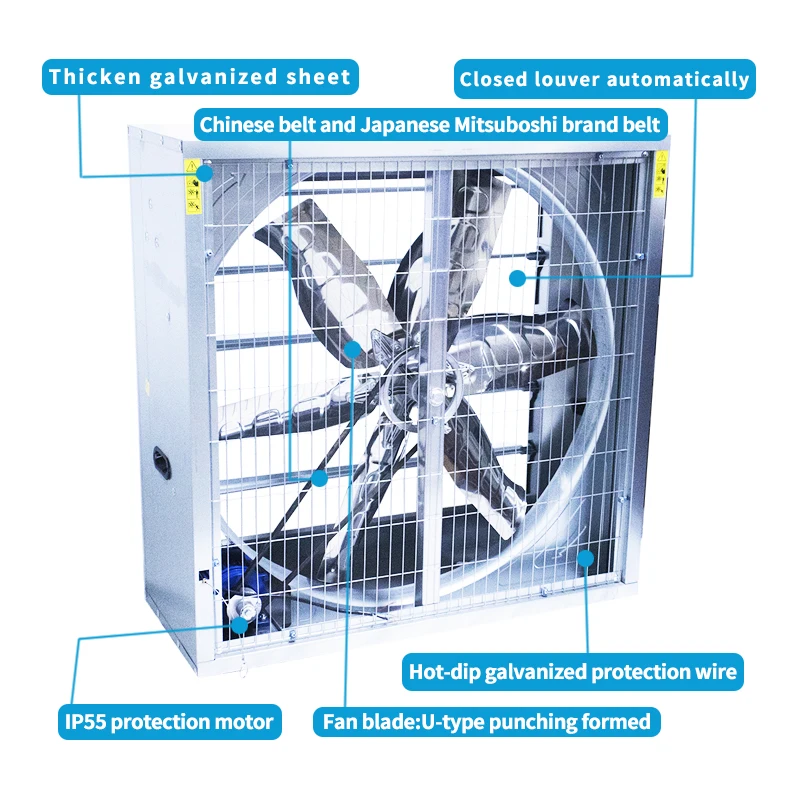 Thicken galvanized sheet

Closed louver automatically

Chinese belt and Japanese Mitsuboshi brand belt

Hot-dip galvanized protection wire

IP55 protection motor

Fan blade:U-type punching formed