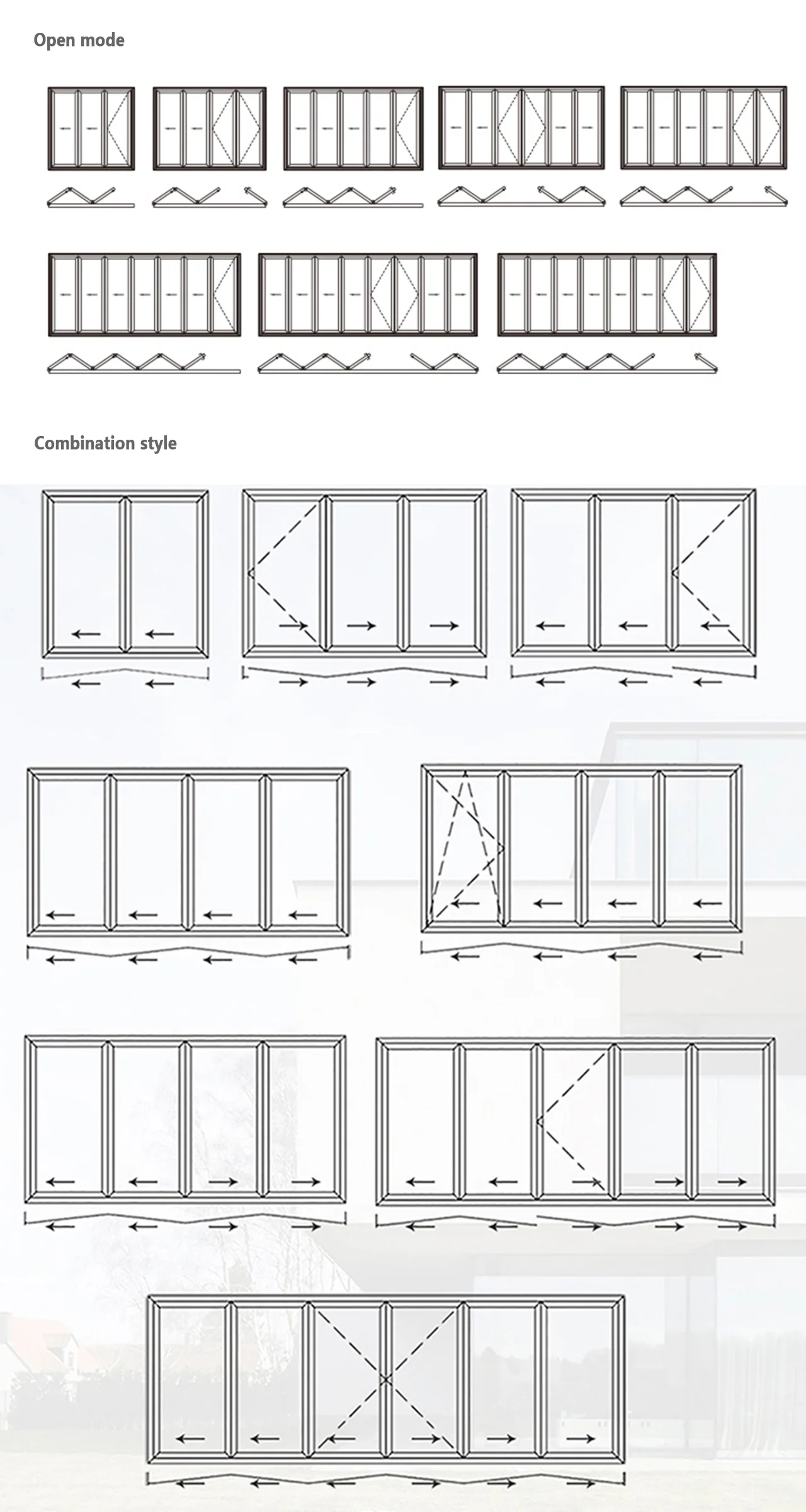 Open mode

Combination style