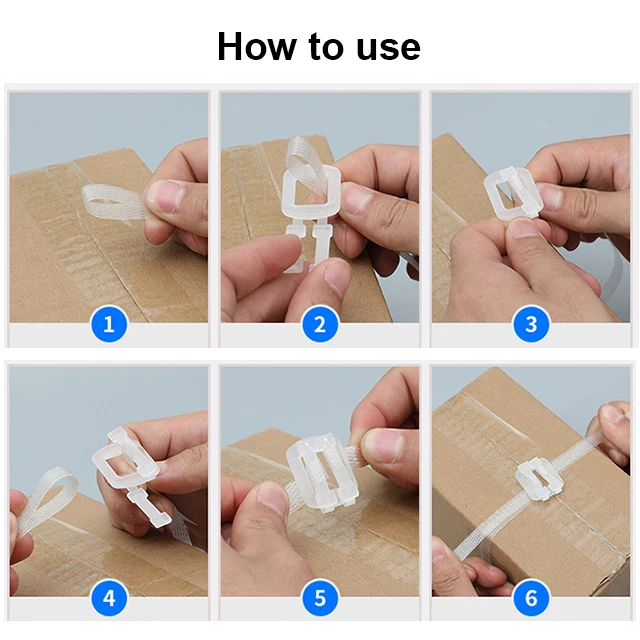 How to use

1

2

3

4

5

6