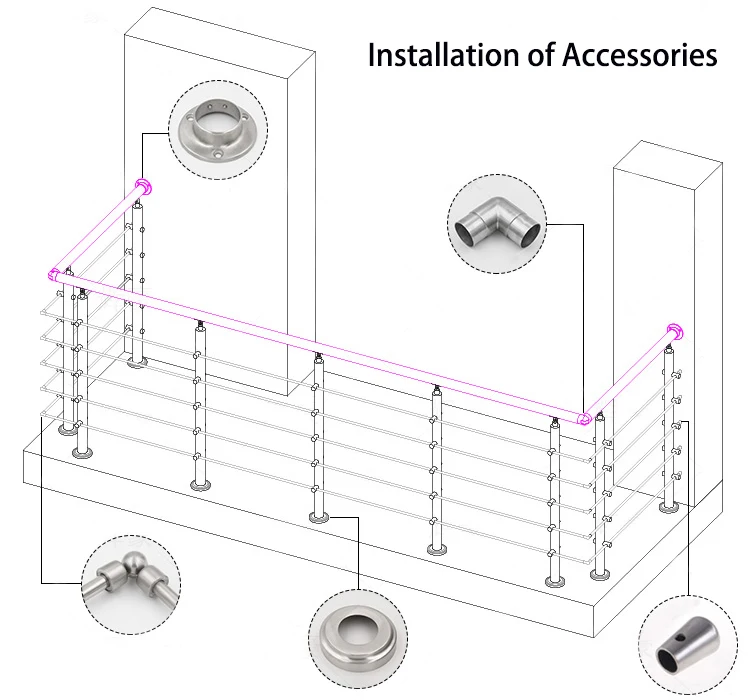 Installation of Accessories