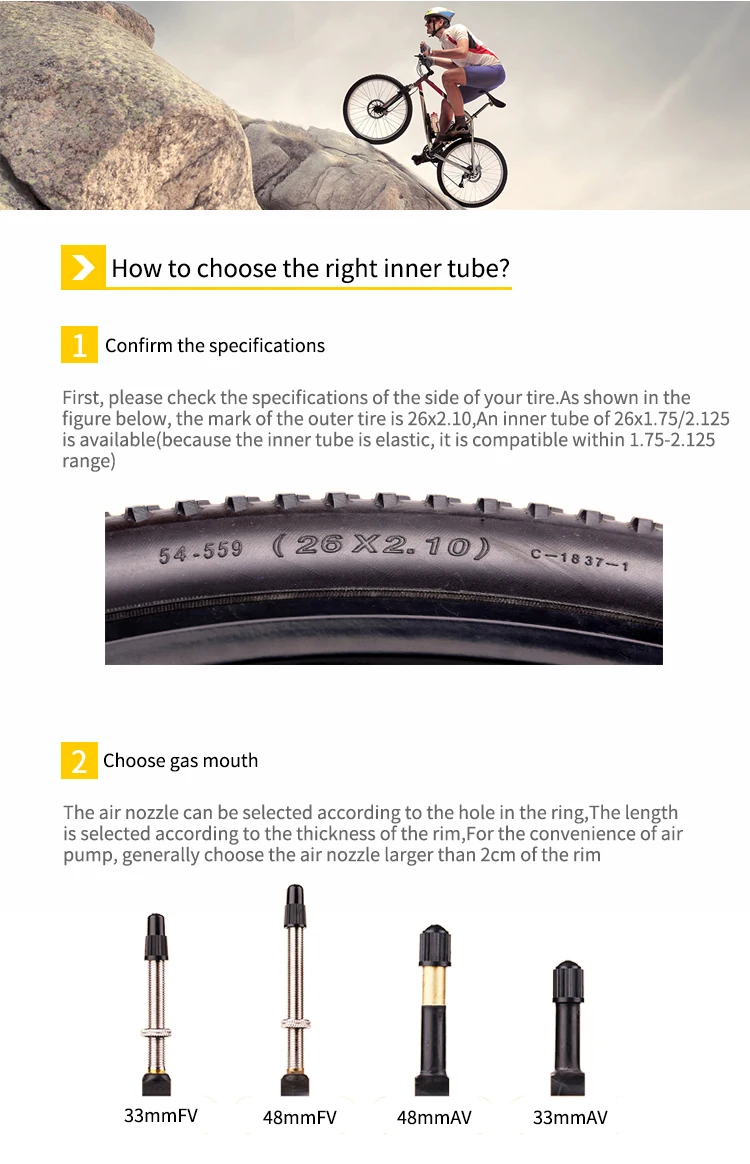 How to choose the right inner tube?

1 Confirm the specifications

First, please check the specifications of the side of your tire.As shown in the figure below, the mark of the outer tire is 26x2.10,An inner tube of 26x1.75/2.125 is available(because the inner tube is elastic, it is compatible within 1.75-2.125 range)

54-559 (26X2.10) C-1837-1

2 Choose gas mouth

The air nozzle can be selected according to the hole in the ring,The length is selected according to the thickness of the rim,For the convenience of air pump, generally choose the air nozzle larger than 2cm of the rim

33mmFV 48mmFV 48mmAV 33mmAV