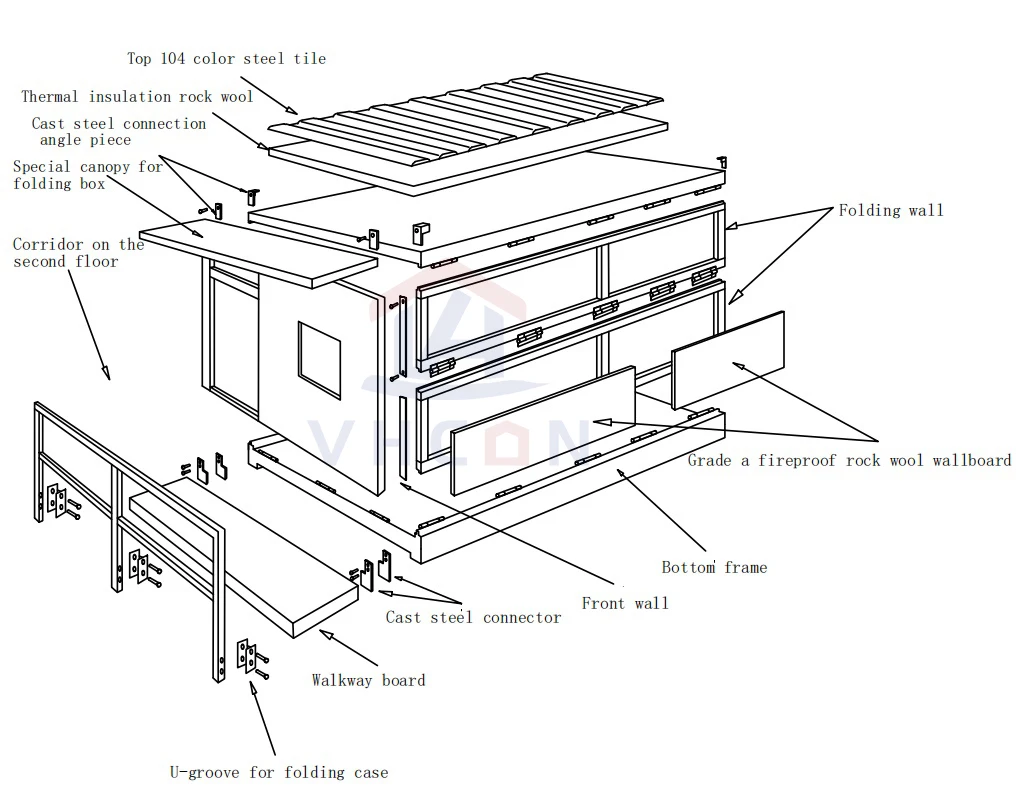 Top 104 color steel tile
Thermal insulation rock wool
Cast steel connection angle piece
Special canopy for folding box
Corridor on the second floor
Folding wall
VHCON
Grade a fireproof rock wool wallboard
Bottom frame
Front wall
Cast steel connector
Walkway board
U-groove for folding case