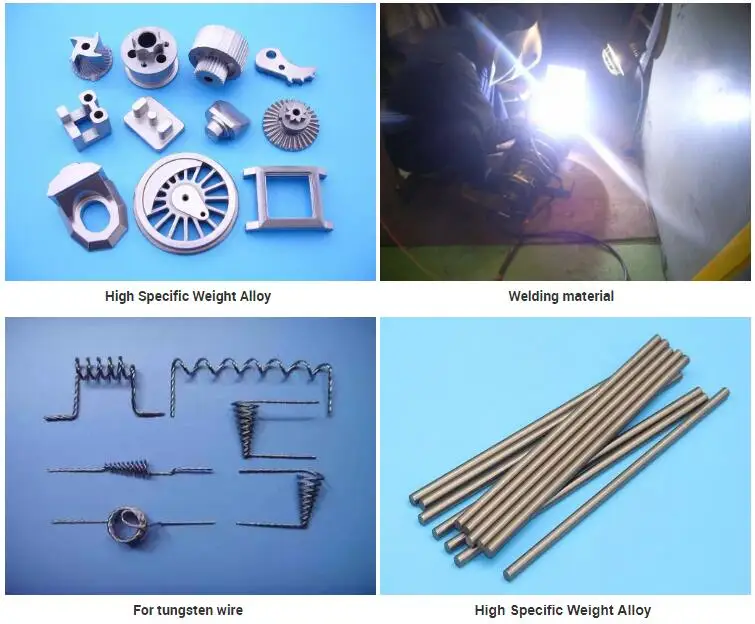 High Specific Weight Alloy

Welding material

For tungsten wire

High Specific Weight Alloy