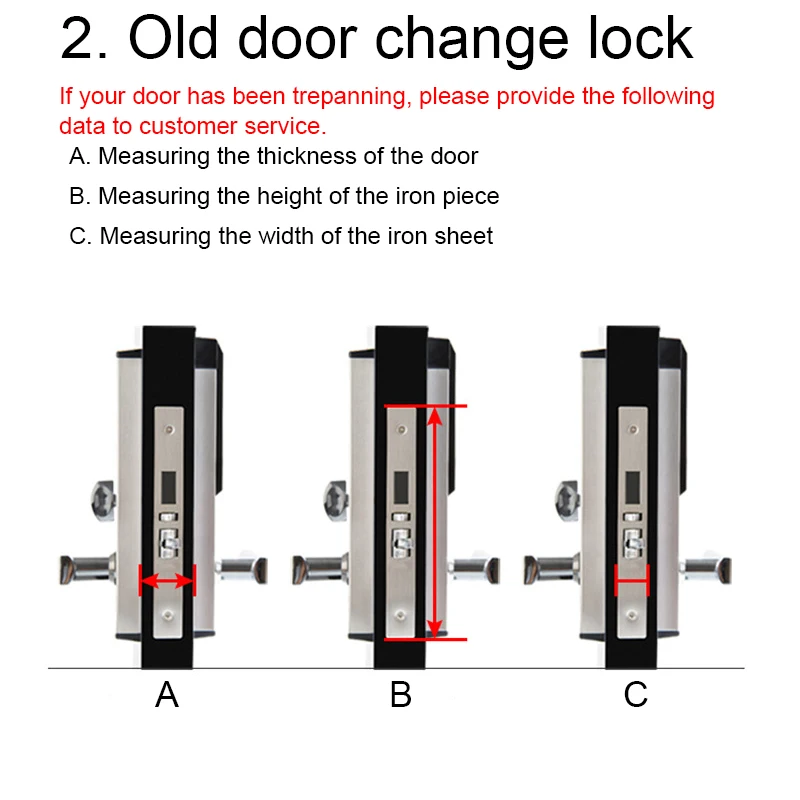 2. Old door change lock

If your door has been trepanning, please provide the following data to customer service.

A. Measuring the thickness of the door

B. Measuring the height of the iron piece

C. Measuring the width of the iron sheet

A

B

C