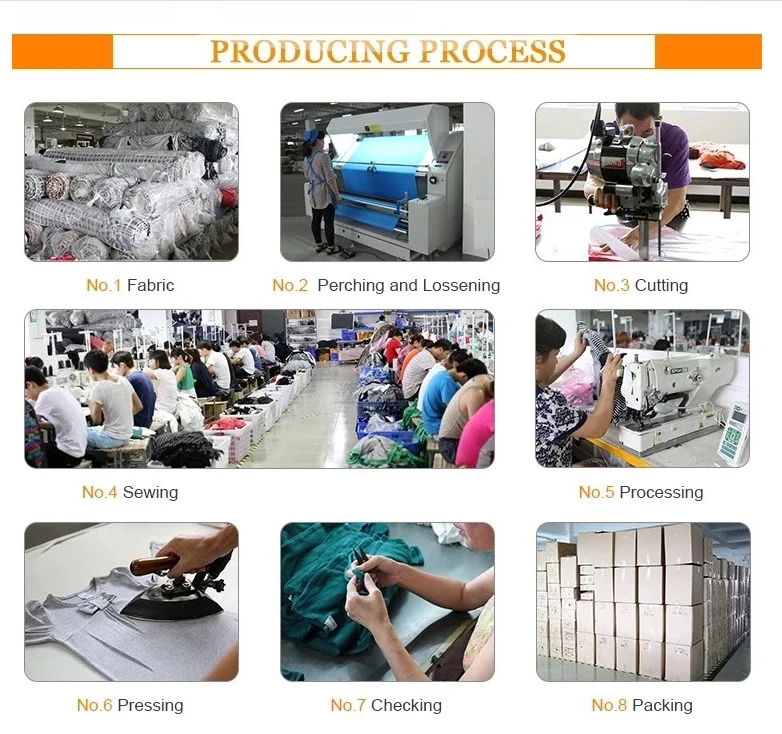 PRODUCING PROCESS

No.1 Fabric

No.2 Perching and Lossening

No.3 Cutting

No.4 Sewing

No.5 Processing

No.6 Pressing

No.7 Checking

No.8 Packing