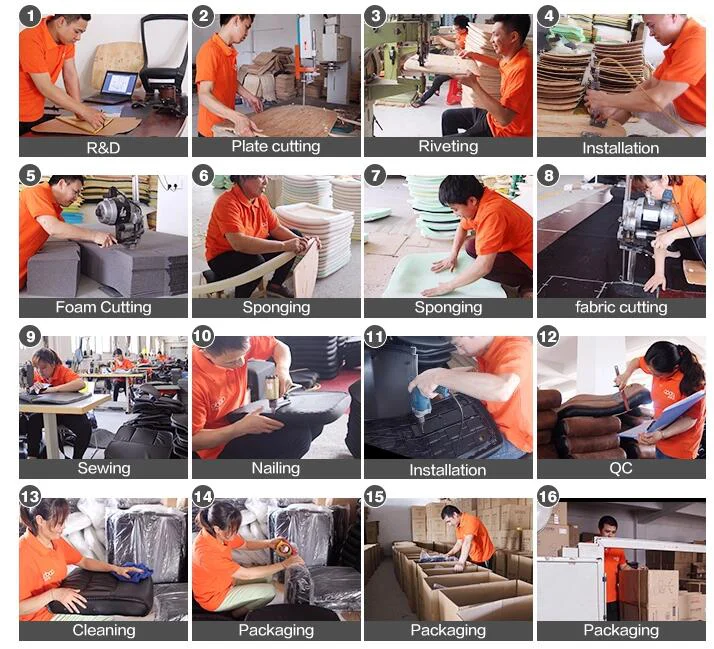 1
R&D

2
Plate cutting

3
Riveting

4
Installation

5
Foam Cutting

6
Sponging

7
Sponging

8
fabric cutting

9
Sewing

10
Nailing

11
Installation

12
QC

13
Cleaning

14
Packaging

15
Packaging

16
Packaging