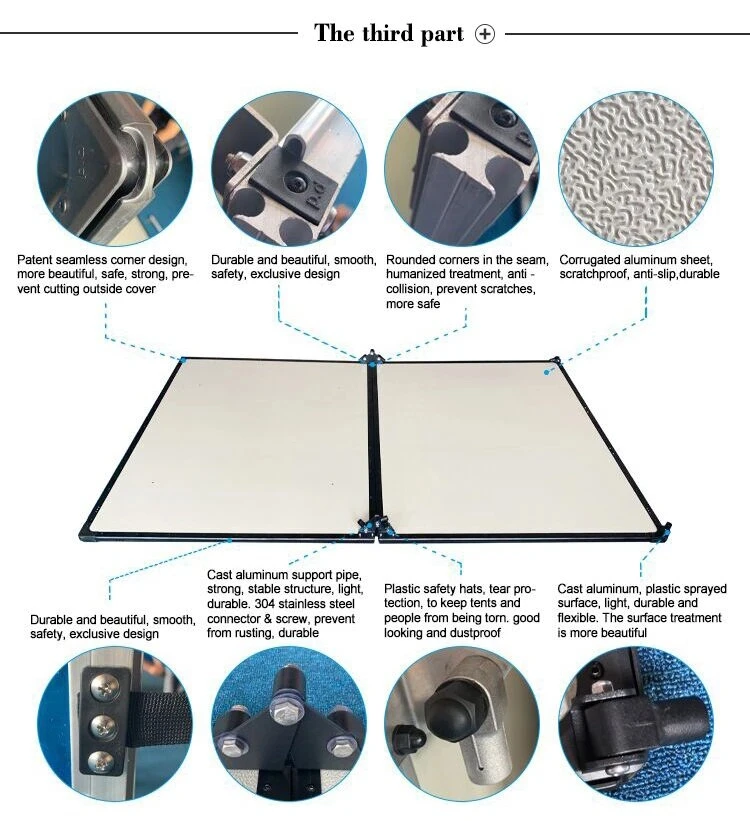 The third part ⊕

Patent seamless corner design, more beautiful, safe, strong, prevent cutting outside cover

Durable and beautiful, smooth, safety, exclusive design

Rounded corners in the seam, humanized treatment, anti - collision, prevent scratches, more safe

Corrugated aluminum sheet, scratchproof, anti-slip,durable

Durable and beautiful, smooth, safety, exclusive design

Cast aluminum support pipe, strong, stable structure, light, durable. 304 stainless steel connector & screw, prevent from rusting, durable

Plastic safety hats, tear protection, to keep tents and people from being torn. good looking and dustproof

Cast aluminum, plastic sprayed surface, light, durable and flexible. The surface treatment is more beautiful