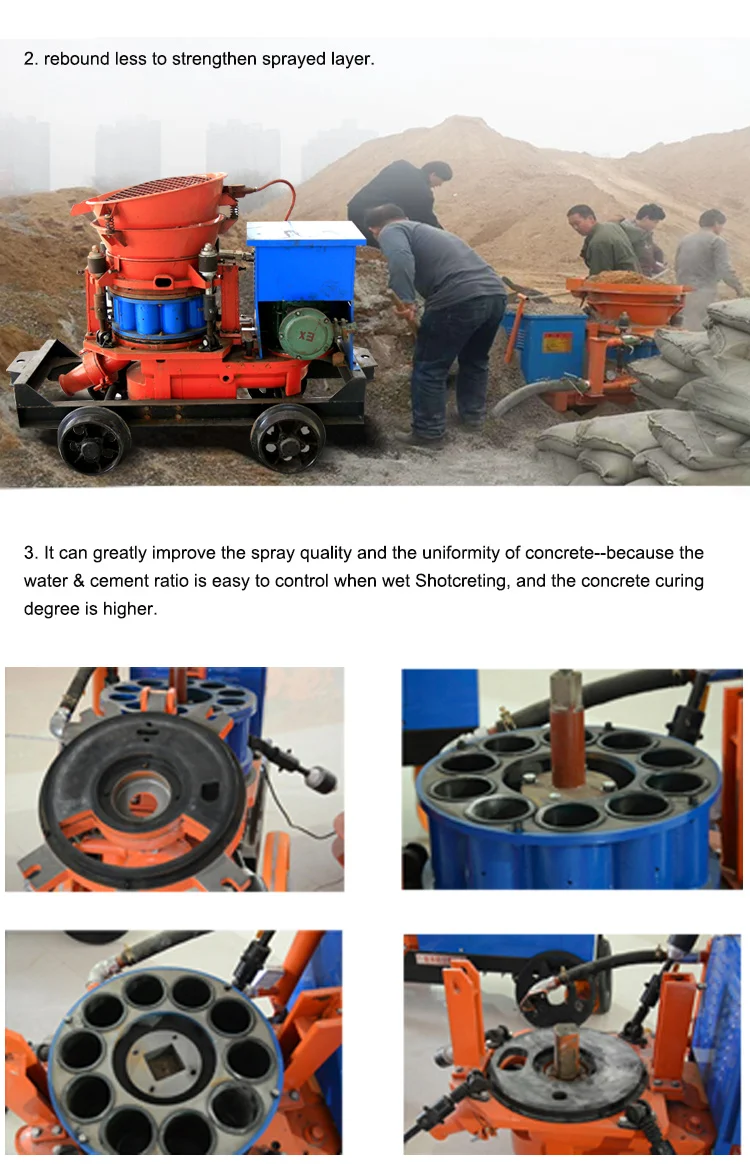 2. rebound less to strengthen sprayed layer.

EX

3. It can greatly improve the spray quality and the uniformity of concrete--because the water & cement ratio is easy to control when wet Shotcreting, and the concrete curing degree is higher.