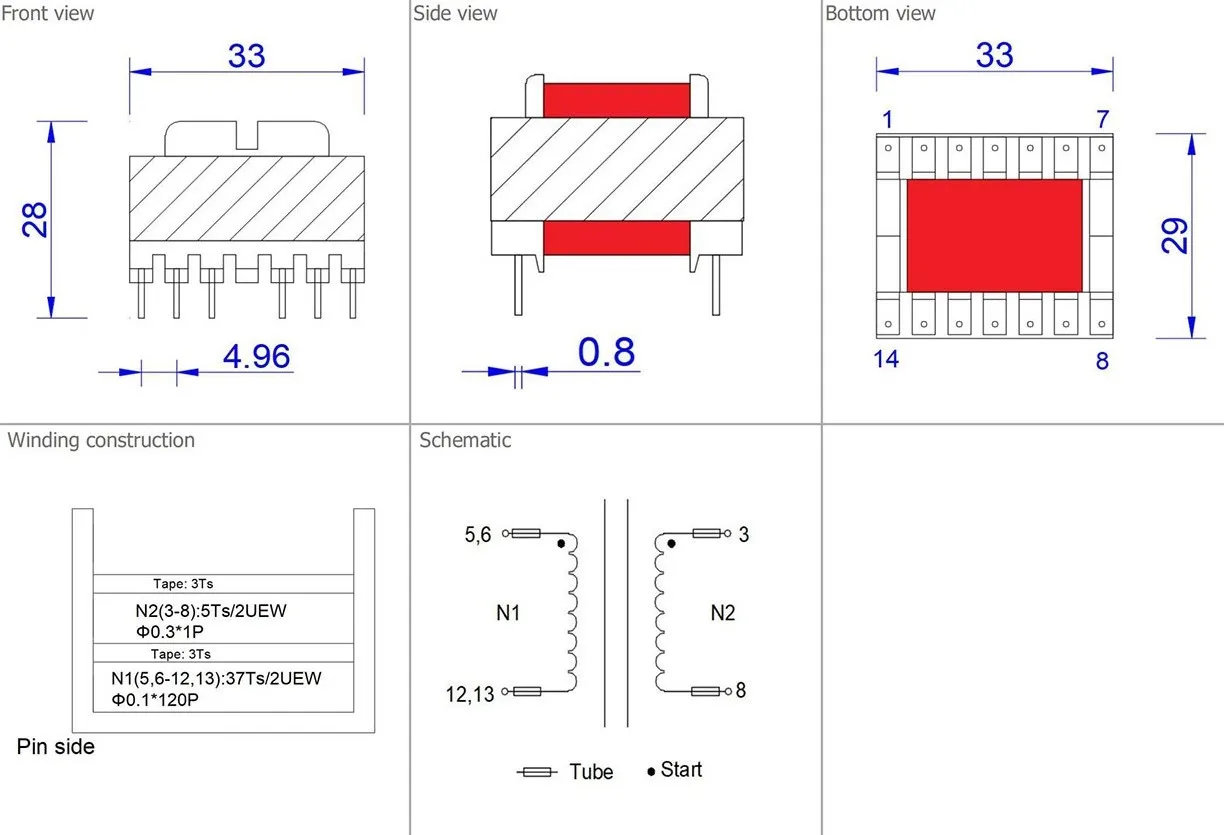 Front view

33

28

4.96

Side view

0.8

Bottom view

33

1

7

29

14

8

Winding construction

Tape: 3Ts

N2(3-8):5Ts/2UEW
Φ0.3*1P

Tape: 3Ts

N1(5,6-12,13):37Ts/2UEW
Φ0.1*120P

Pin side

Schematic

5,6

N1

12,13

3

N2

8

Tube

Start