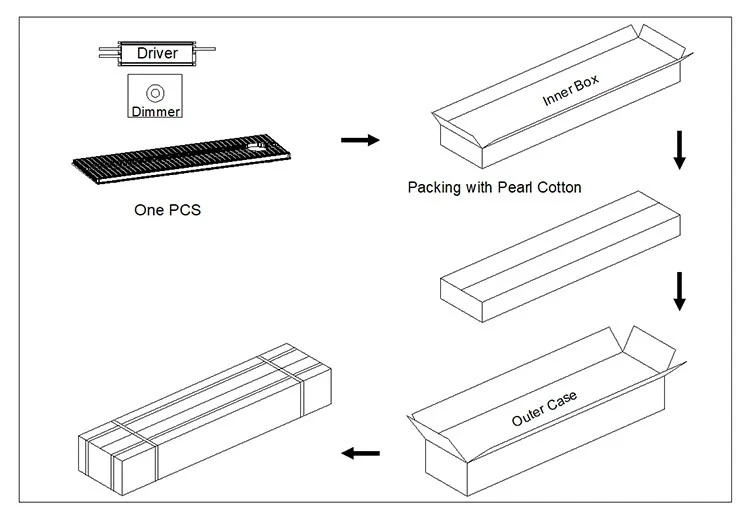 Driver

Dimmer

One PCS

Inner Box

Packing with Pearl Cotton

Outer Case